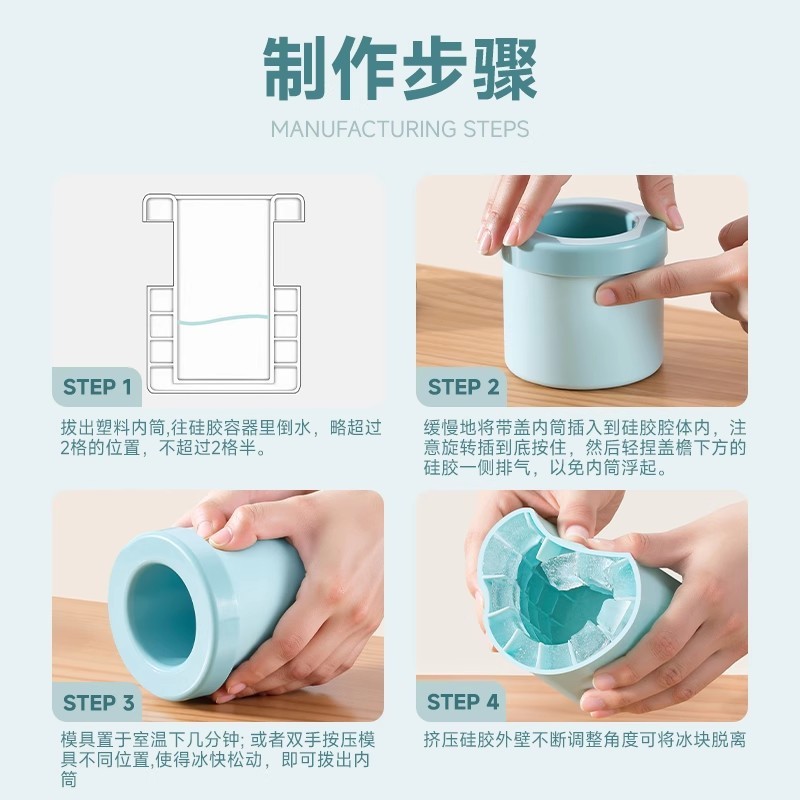 制作步骤
MANUFACTURING STEPS

STEP 1
拔出塑料内筒,往硅胶容器里倒水，略超过2格的位置，不超过2格半。

STEP 2
缓慢地将带盖内筒插入到硅胶腔体内，注意旋转插到底按住，然后轻捏盖檐下方的硅胶一侧排气，以免内筒浮起。

STEP 3
模具置于室温下几分钟; 或者双手按压模具不同位置,使得冰快松动，即可拔出内筒

STEP 4
挤压硅胶外壁不断调整角度可将冰块脱离