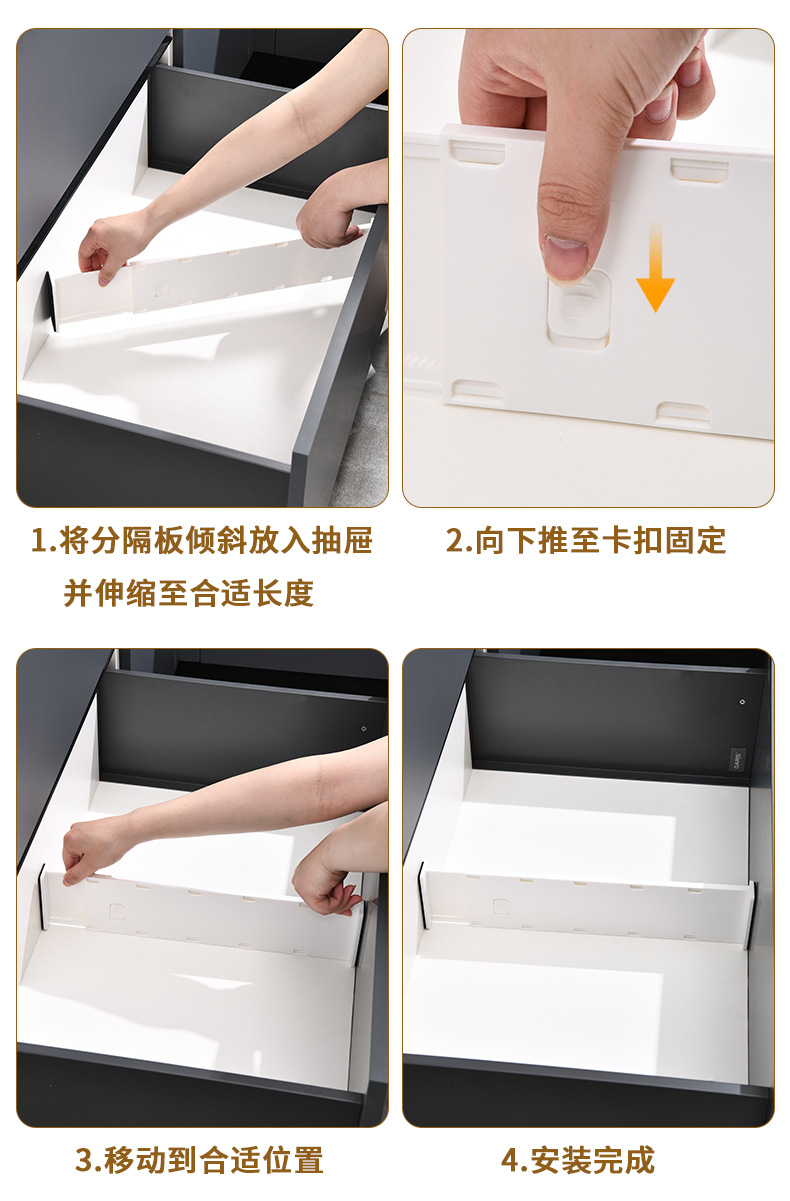 1.将分隔板倾斜放入抽屉并伸缩至合适长度

2.向下推至卡扣固定

3.移动到合适位置

4.安装完成