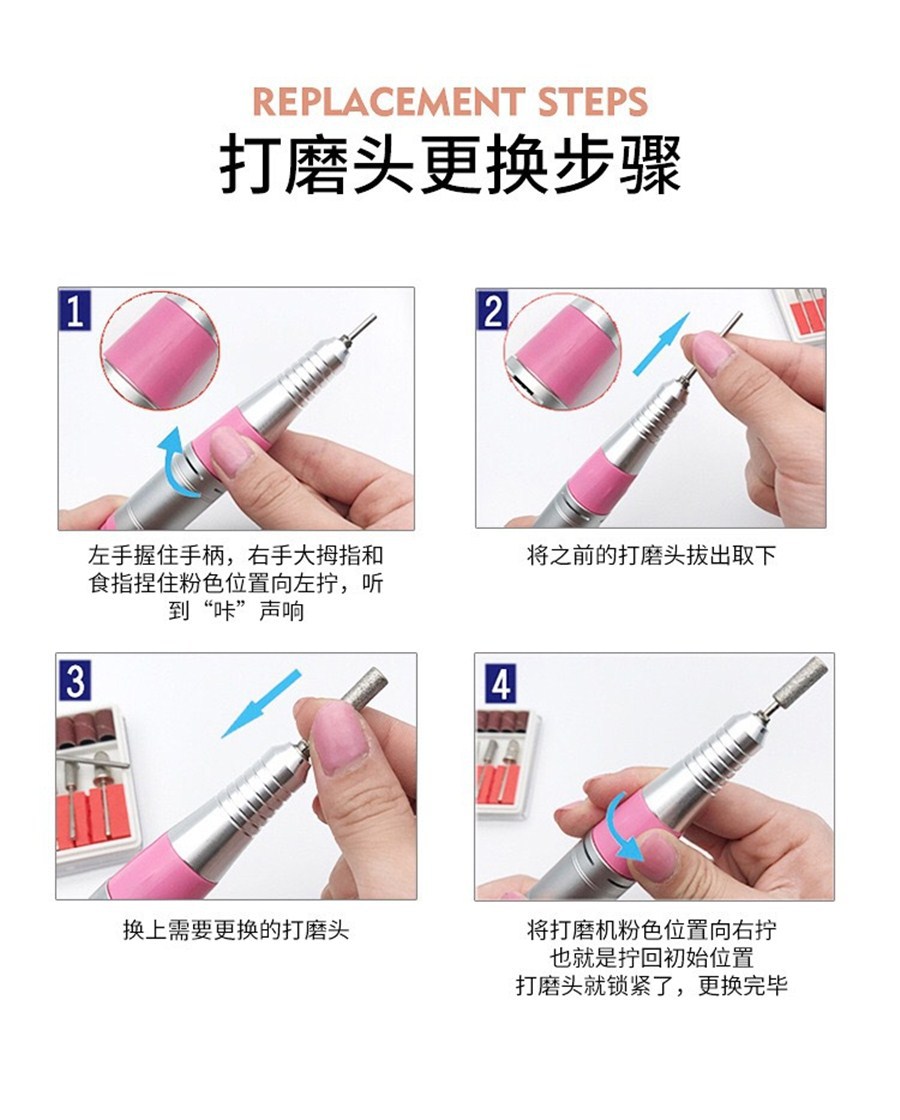 REPLACEMENT STEPS
打磨头更换步骤

1

左手握住手柄，右手大拇指和食指捏住粉色位置向左拧，听到“咔”声响

2

将之前的打磨头拔出取下

3

换上需要更换的打磨头

4

将打磨机粉色位置向右拧
也就是拧回初始位置
打磨头就锁紧了，更换完毕