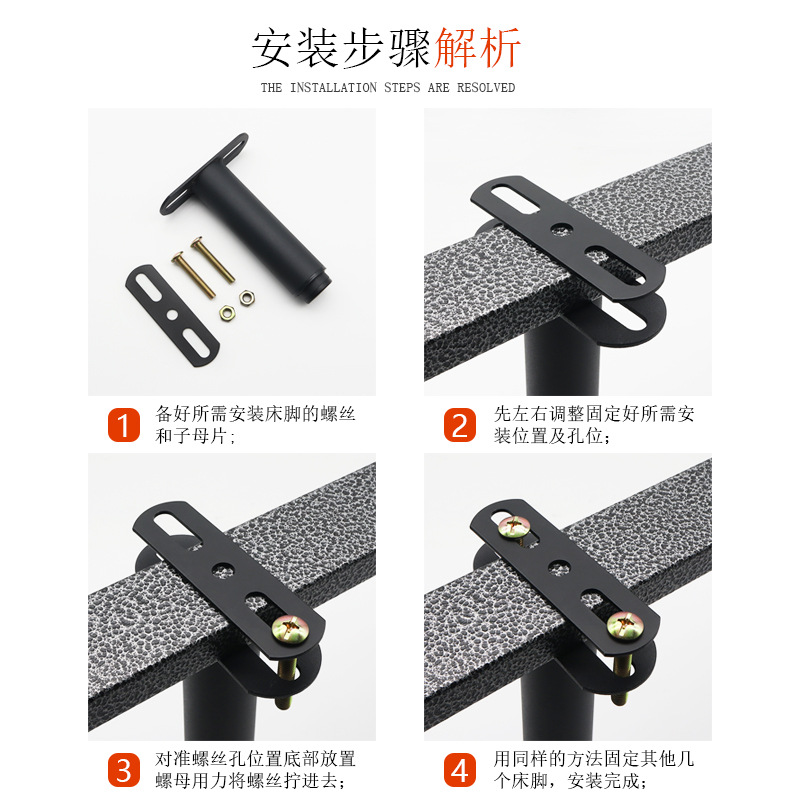 安装步骤解析
THE INSTALLATION STEPS ARE RESOLVED

1 备好所需安装床脚的螺丝和子母片；

2 先左右调整固定好所需安装位置及孔位；

3 对准螺丝孔位置底部放置螺母用力将螺丝拧进去；

4 用同样的方法固定其他几个床脚，安装完成；