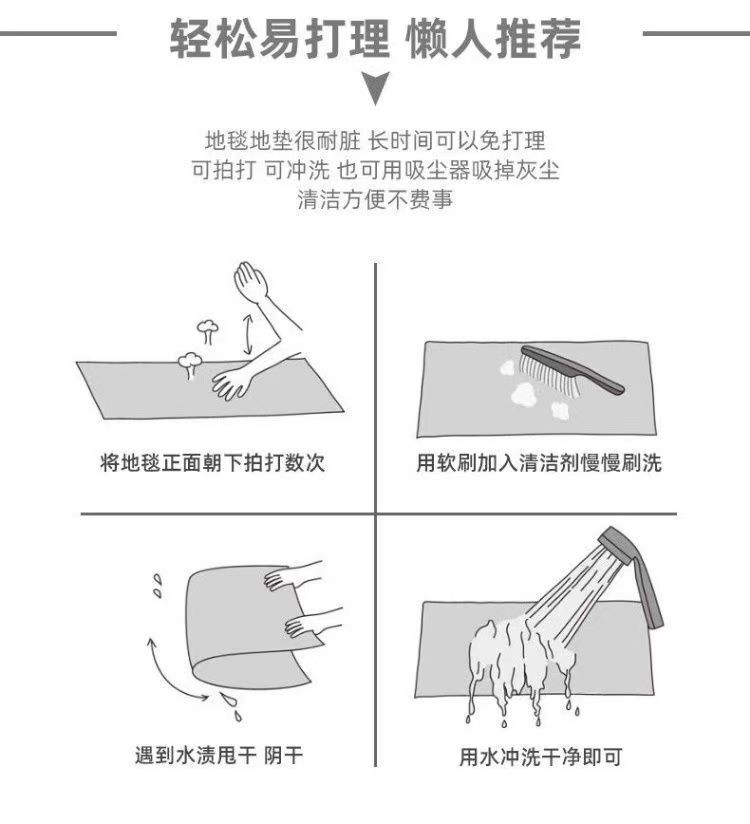 轻松易打理 懒人推荐

地毯地垫很耐脏 长时间可以免打理
可拍打 可冲洗 也可用吸尘器吸掉灰尘
清洁方便不费事

将地毯正面朝下拍打数次

用软刷加入清洁剂慢慢刷洗

遇到水渍甩干 阴干

用水冲洗干净即可