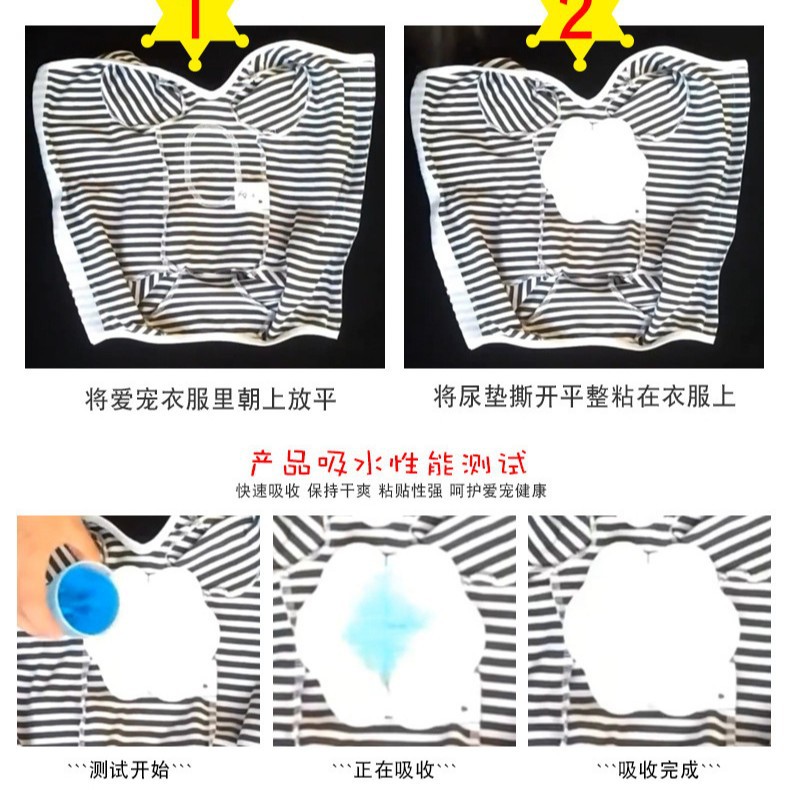 1

2

将爱宠衣服里朝上放平

将尿垫撕开平整粘在衣服上

产品吸水性能测试

快速吸收 保持干爽 粘贴性强 呵护爱宠健康

```测试开始```

```正在吸收```

```吸收完成```