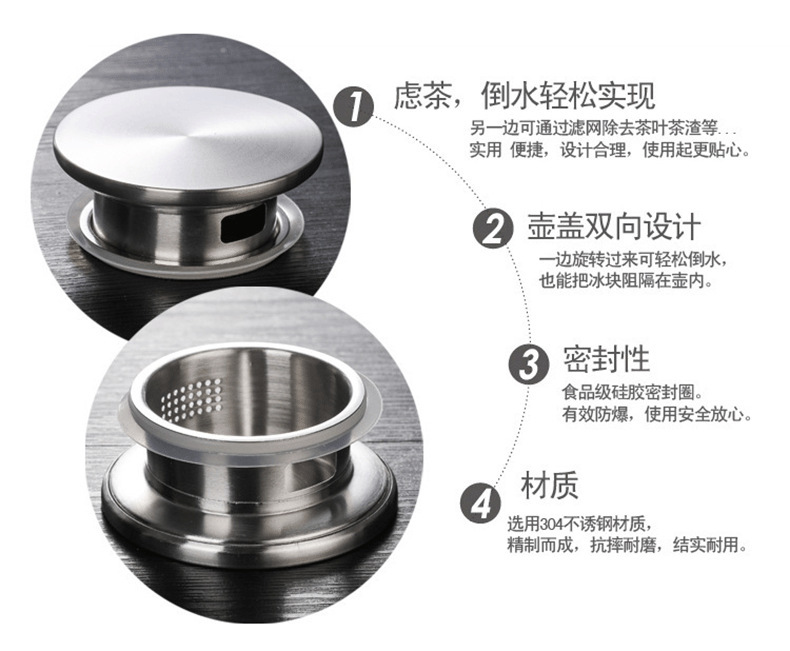 1 虑茶，倒水轻松实现
另一边可通过滤网除去茶叶茶渣等...
实用 便捷，设计合理，使用起更贴心。

2 壶盖双向设计
一边旋转过来可轻松倒水，
也能把冰块阻隔在壶内。

3 密封性
食品级硅胶密封圈。
有效防爆，使用安全放心。

4 材质
选用304不诱钢材质，
精制而成，抗摔耐磨，结实耐用。