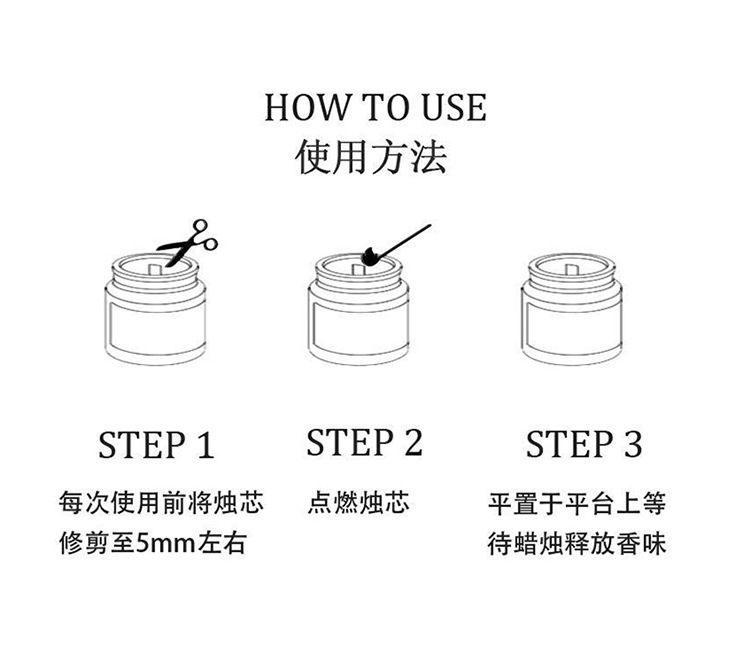 HOW TO USE
使用方法

STEP 1
每次使用前将烛芯修剪至5mm左右

STEP 2
点燃烛芯

STEP 3
平置于平台上等待蜡烛释放香味