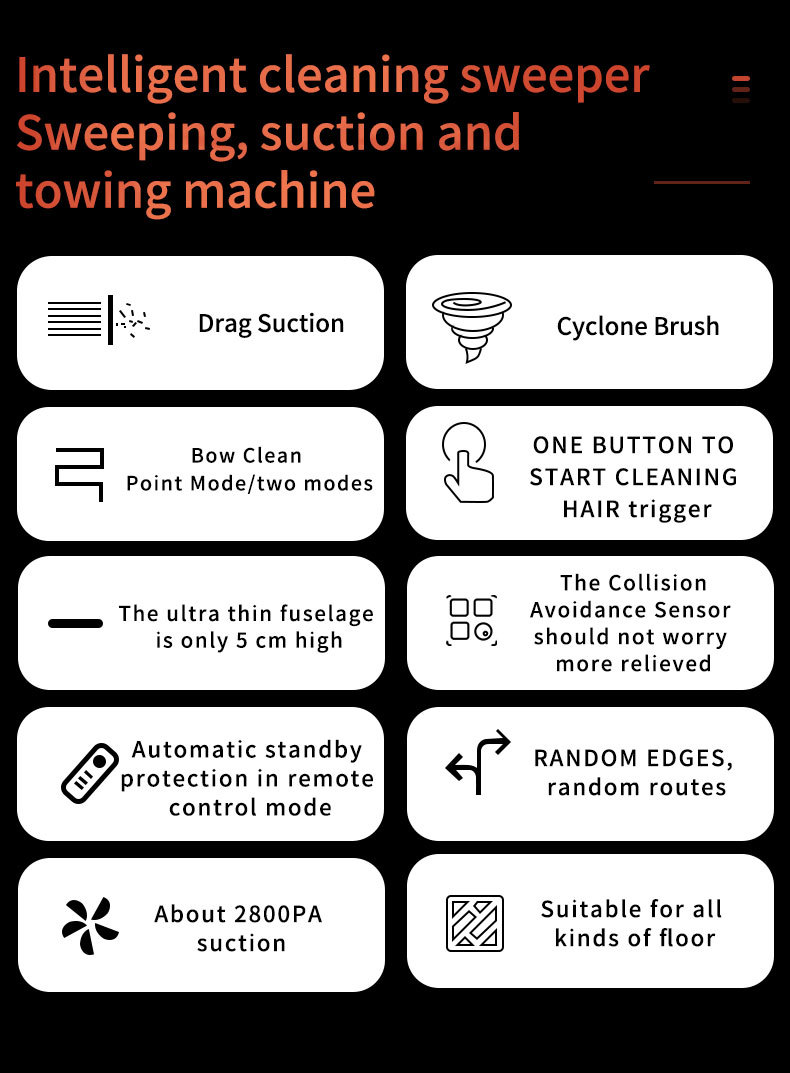 Intelligent cleaning sweeper
Sweeping, suction and towing machine

Drag Suction

Cyclone Brush

Bow Clean
Point Mode/two modes

ONE BUTTON TO START CLEANING HAIR trigger

The ultra thin fuselage is only 5 cm high

The Collision Avoidance Sensor should not worry more relieved

Automatic standby protection in remote control mode

RANDOM EDGES, random routes

About 2800PA suction

Suitable for all kinds of floor