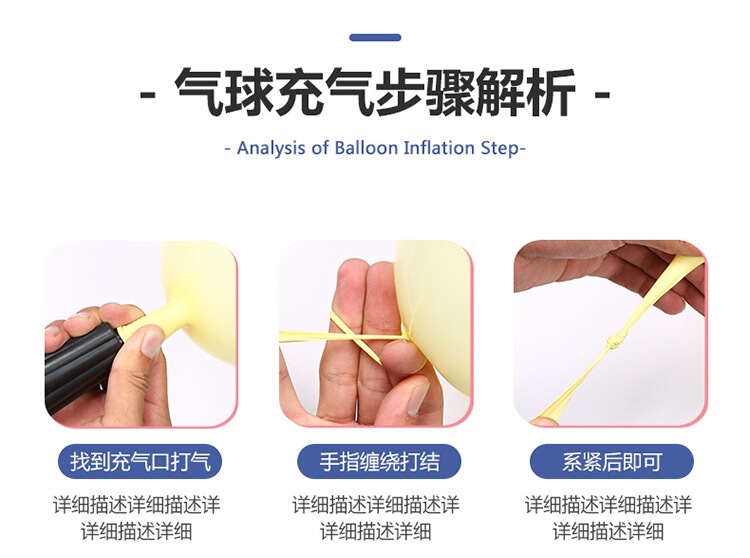 - 气球充气步骤解析 -

- Analysis of Balloon Inflation Step-

找到充气口打气

详细描述详细描述详
详细描述详细

手指缠绕打结

详细描述详细描述详
详细描述详细

系紧后即可

详细描述详细描述详
详细描述详细