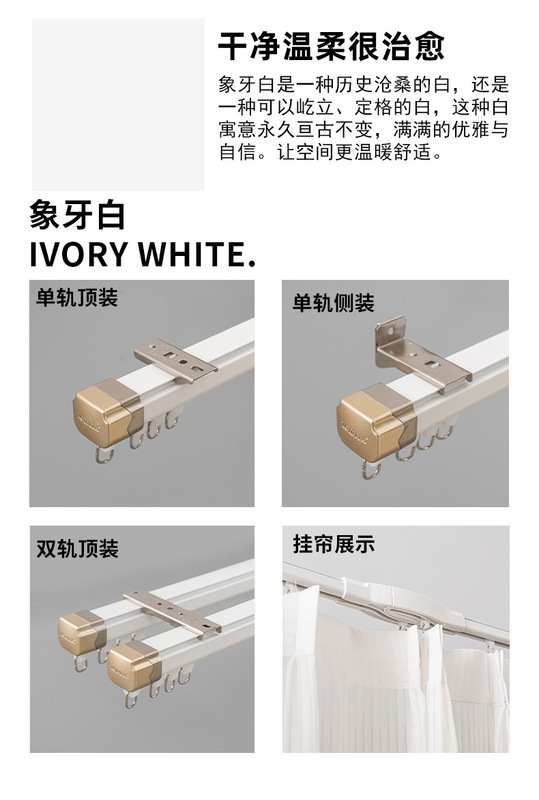 干净温柔很治愈

象牙白是一种历史沧桑的白，还是一种可以屹立、定格的白，这种白寓意永久亘古不变，满满的优雅与自信。让空间更温暖舒适。

象牙白
IVORY WHITE.

单轨顶装

单轨侧装

双轨顶装

挂帘展示