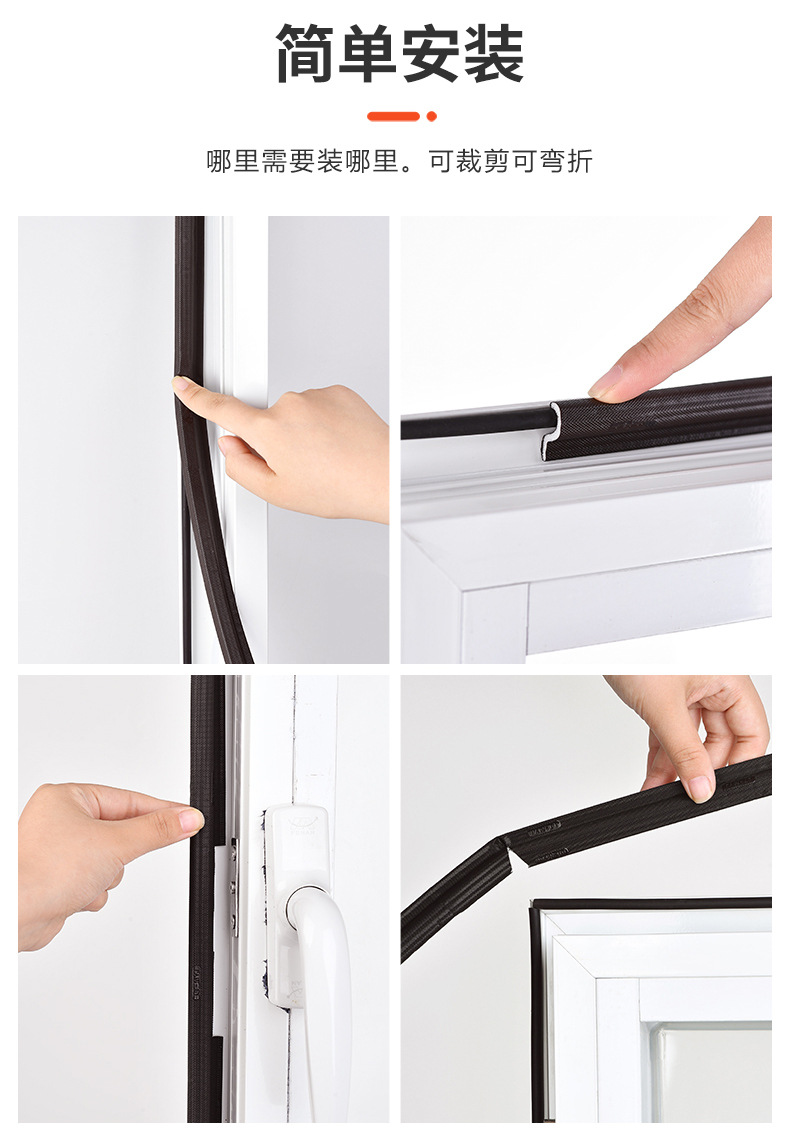 简单安装

哪里需要装哪里。可裁剪可弯折