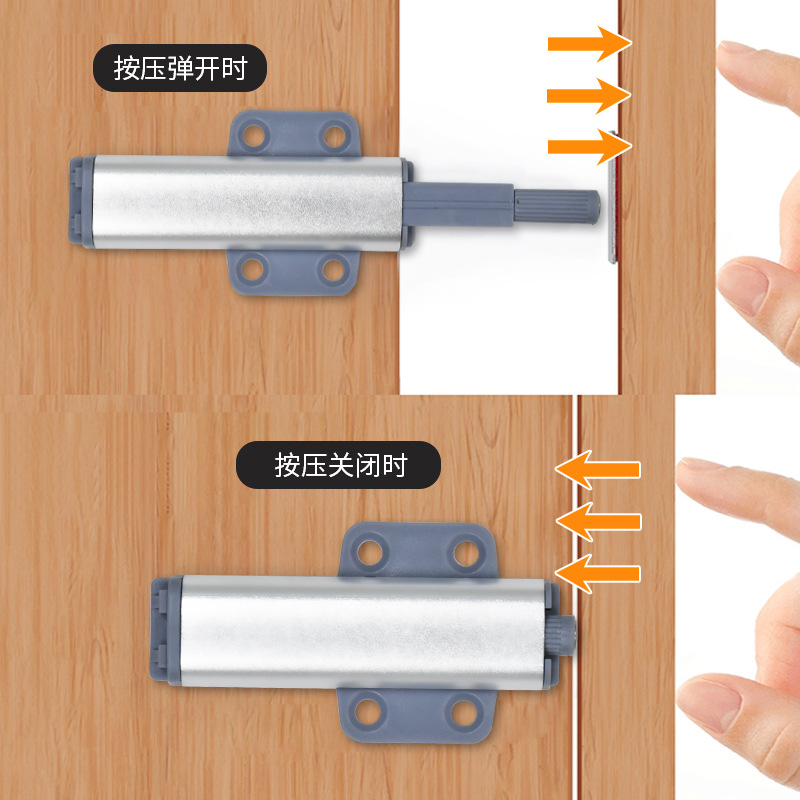 按压弹开时

按压关闭时