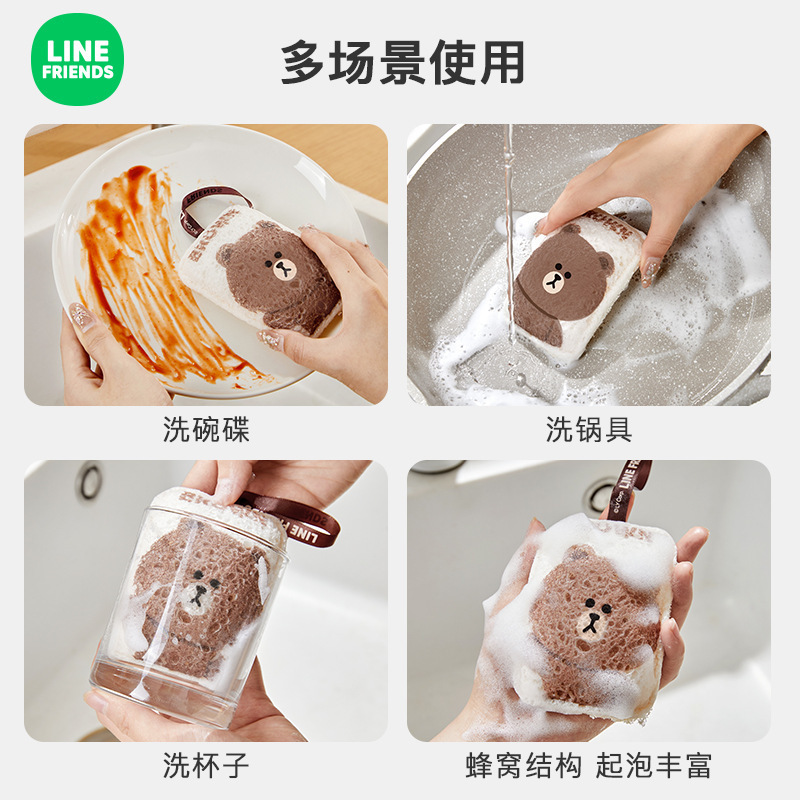 LINE FRIENDS

多场景使用

洗碗碟

洗锅具

LINE FRIENDS

洗杯子

蜂窝结构 起泡丰富