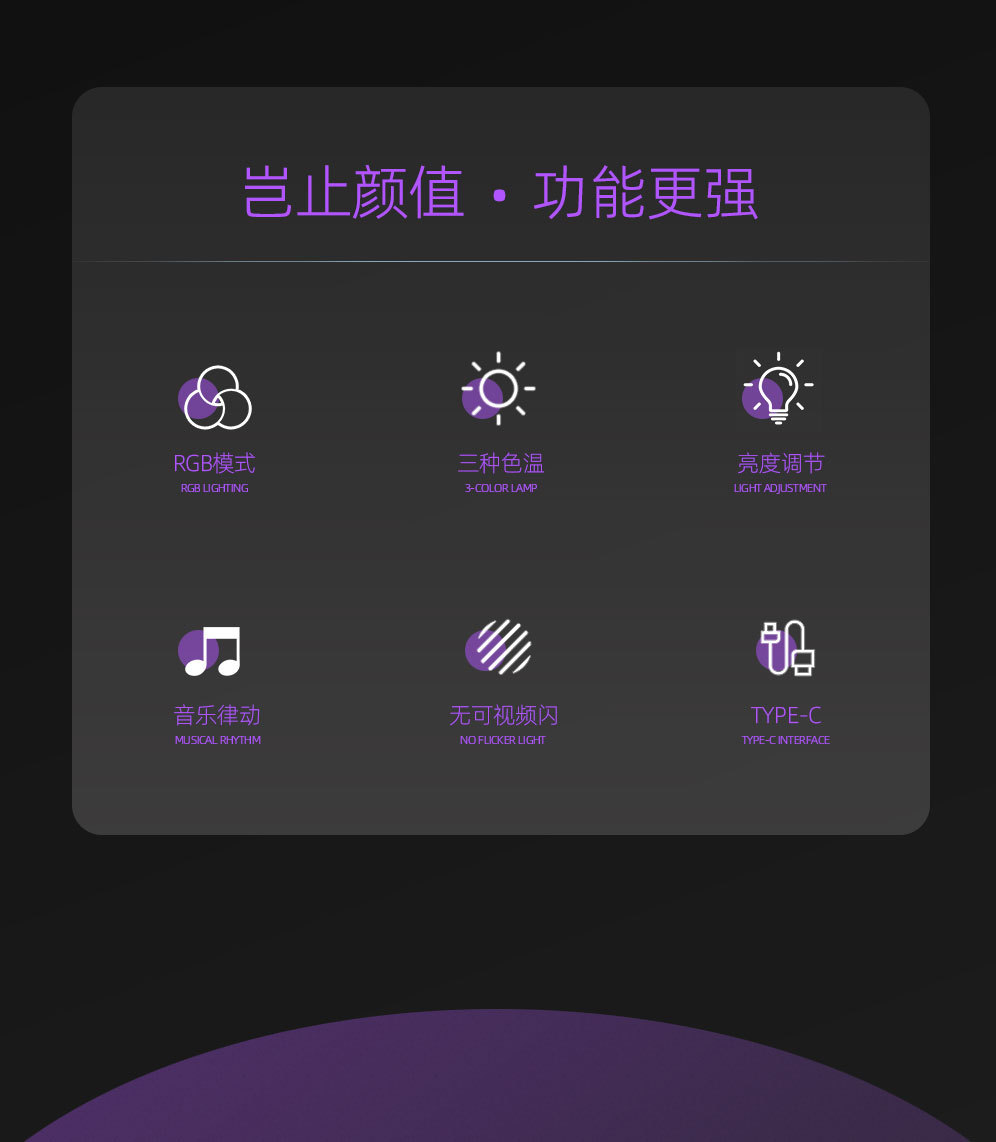 岂止颜值 · 功能更强

RGB模式
RGB LIGHTING

三种色温
3-COLOR LAMP

亮度调节
LIGHT ADJUSTMENT

音乐律动
MUSICAL RHYTHM

无可视频闪
NO FLICKER LIGHT

TYPE-C
TYPE-C INTERFACE