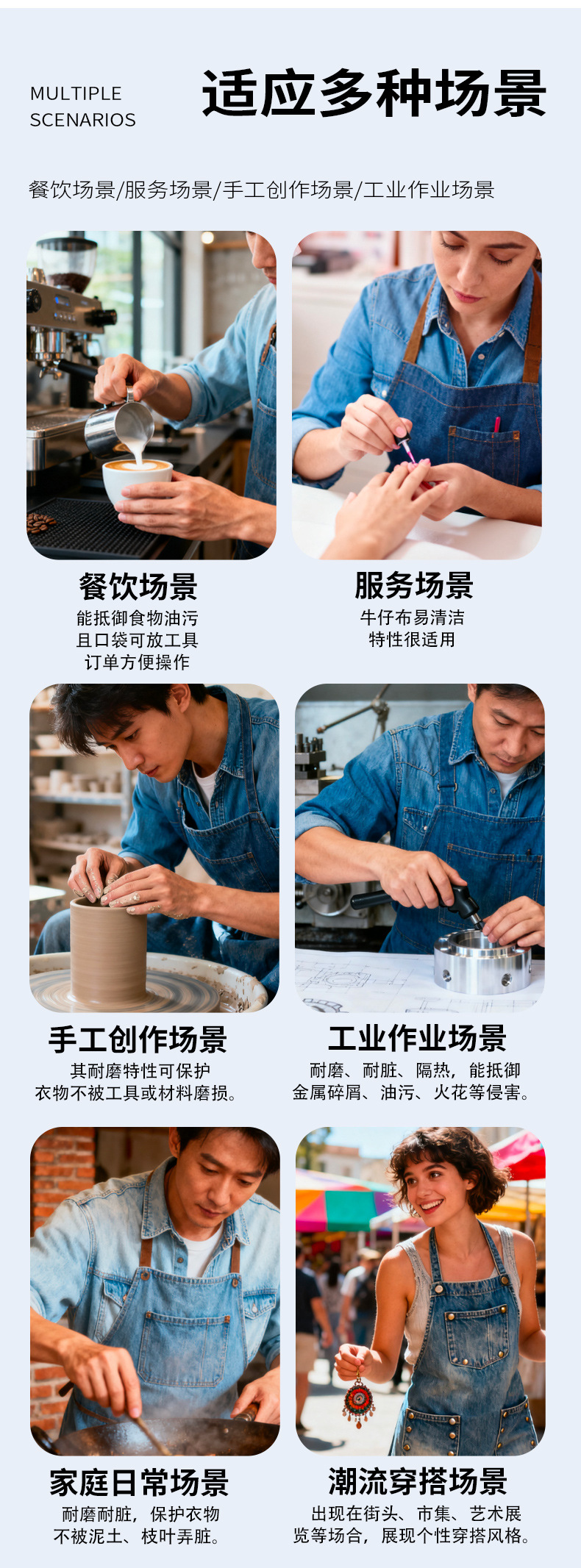 MULTIPLE SCENARIOS

适应多种场景

餐饮场景/服务场景/手工创作场景/工业作业场景

餐饮场景
能抵御食物油污
且口袋可放工具
订单方便操作

服务场景
牛仔布易清洁
特性很适用

手工创作场景
其耐磨特性可保护
衣物不被工具或材料磨损。

工业作业场景
耐磨、耐脏、隔热，能抵御
金属碎屑、油污、火花等侵害。

家庭日常场景
耐磨耐脏，保护衣物
不被泥土、枝叶弄脏。

潮流穿搭场景
出现在街头、市集、艺术展
览等场合，展现个性穿搭风格。