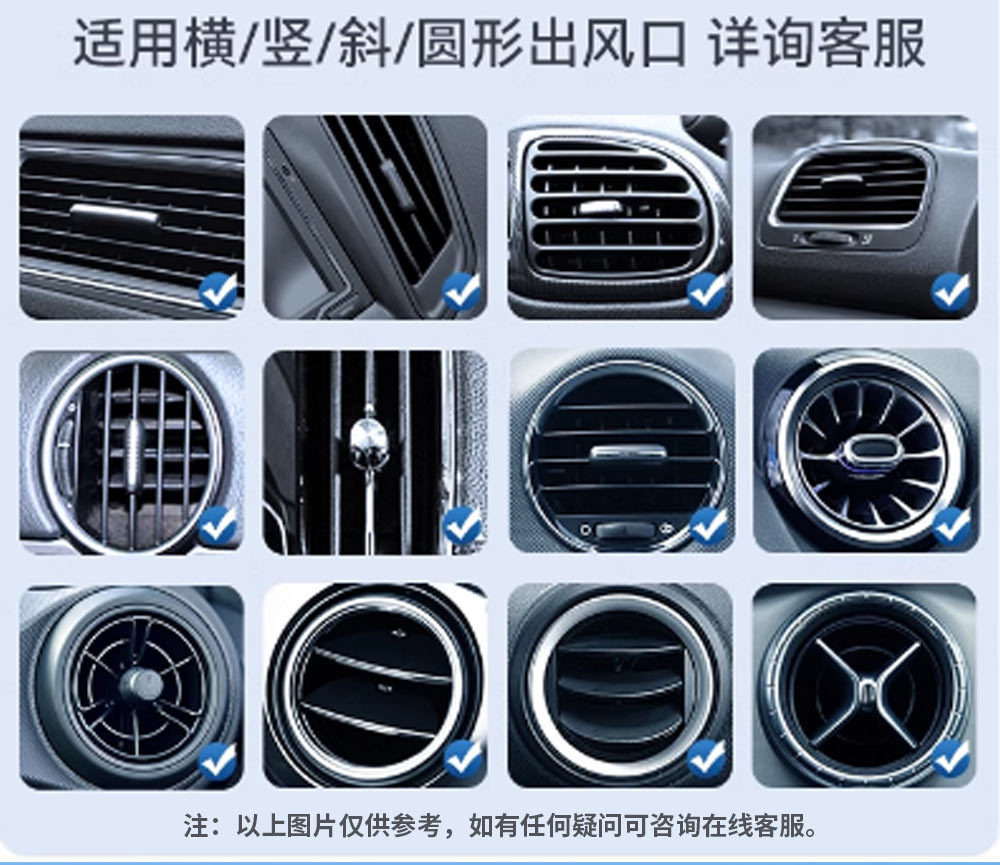 适用横/竖/斜/圆形出风口 详询客服

注：以上图片仅供参考，如有任何疑问可咨询在线客服。