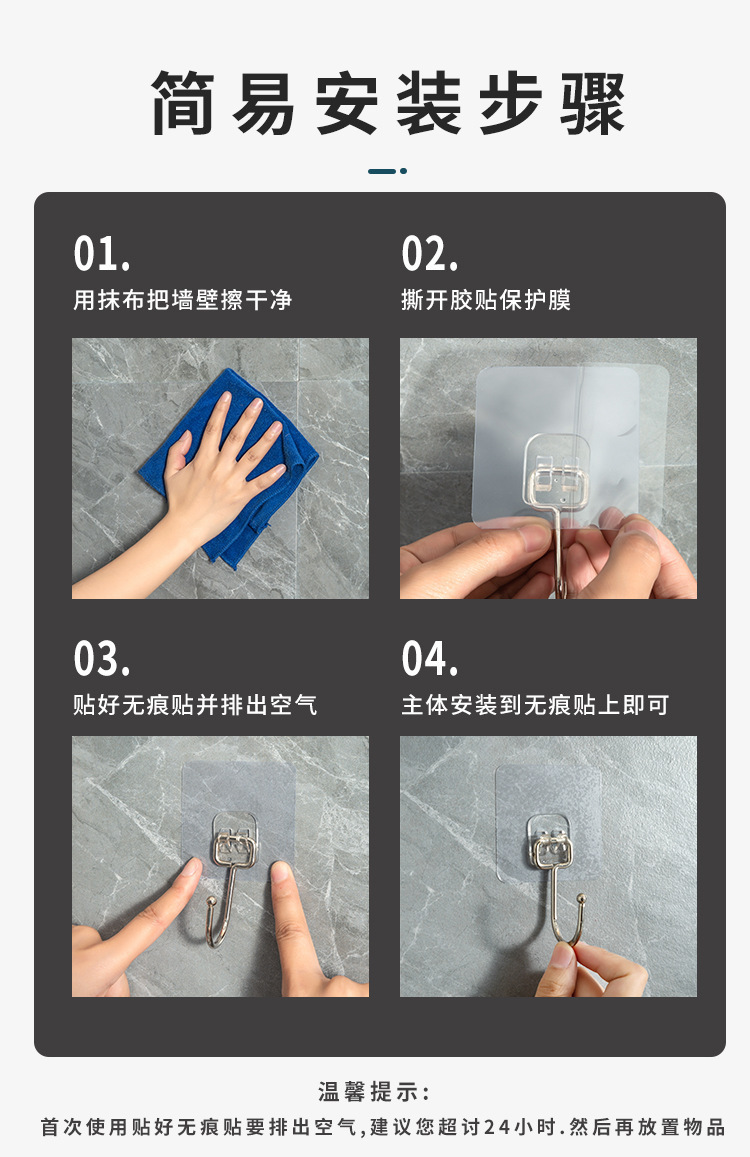 简易安装步骤

01.
用抹布把墙壁擦干净

02.
撕开胶贴保护膜

03.
贴好无痕贴并排出空气

04.
主体安装到无痕贴上即可

温馨提示：
首次使用贴好无痕贴要排出空气,建议您超过24小时.然后再放置物品