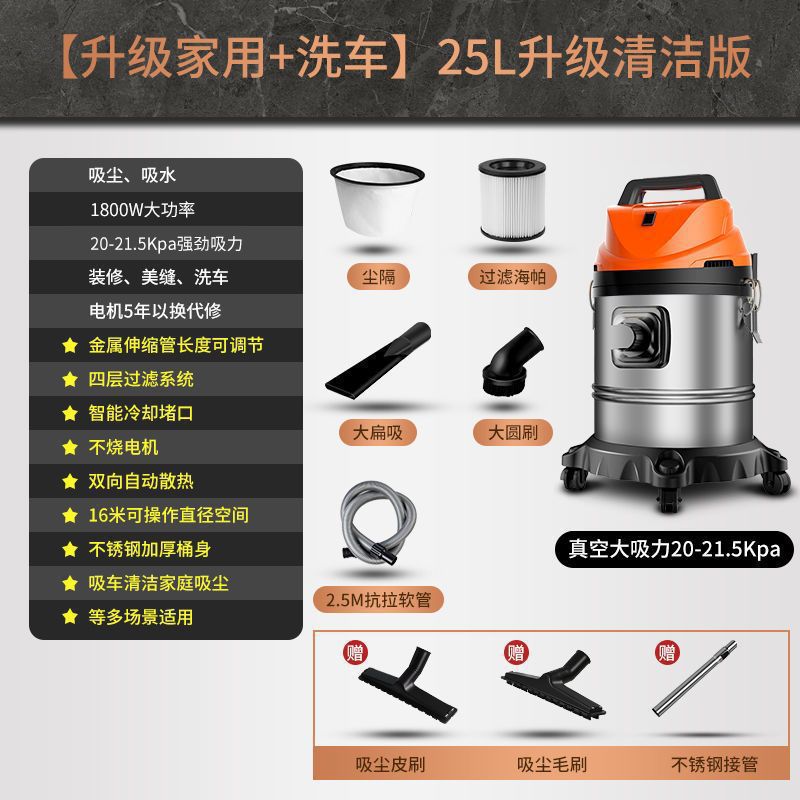 【升级家用+洗车】25L升级清洁版

吸尘、吸水
1800W大功率
20-21.5Kpa强劲吸力
装修、美缝、洗车
电机5年以换代修
金属伸缩管长度可调节
四层过滤系统
智能冷却堵口
不烧电机
双向自动散热
16米可操作直径空间
不锈钢加厚桶身
吸车清洁家庭吸尘
等多场景适用

尘隔
过滤海帕
大扁吸
大圆刷
2.5M抗拉软管

真空大吸力20-21.5Kpa

赠
赠
赠
吸尘皮刷
吸尘毛刷
不锈钢接管