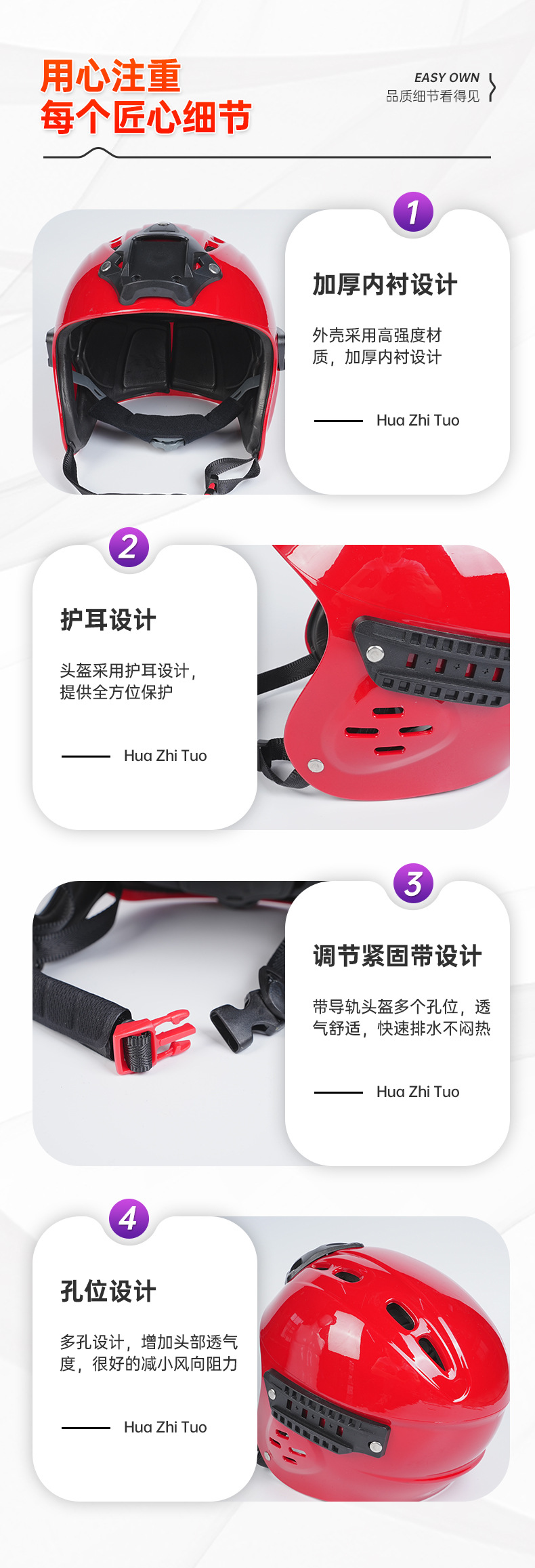 用心注重
每个匠心细节

EASY OWN
品质细节看得见

1

加厚内衬设计

外壳采用高强度材质，加厚内衬设计

Hua Zhi Tuo

2

护耳设计

头盔采用护耳设计，提供全方位保护

Hua Zhi Tuo

3

调节紧固带设计

带导轨头盔多个孔位，透气舒适，快速排水不闷热

Hua Zhi Tuo

4

孔位设计

多孔设计，增加头部透气度，很好的减小风向阻力

Hua Zhi Tuo