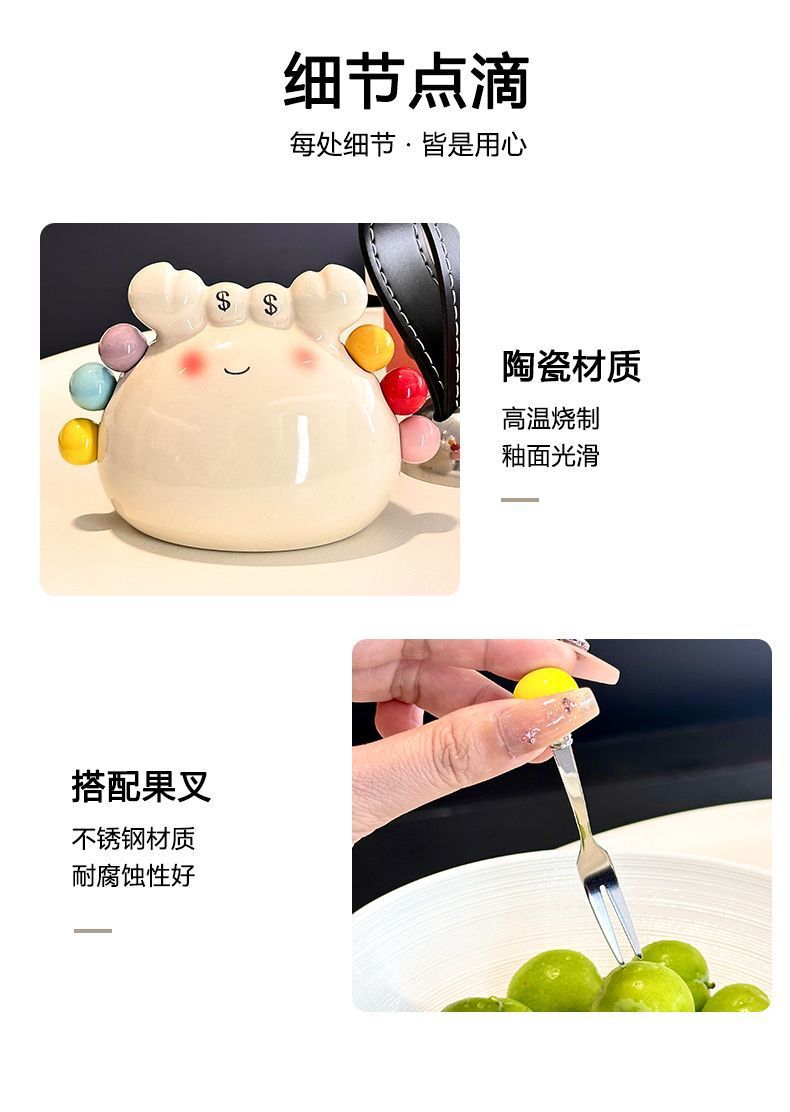 细节点滴

每处细节 · 皆是用心

$ $

陶瓷材质

高温烧制
釉面光滑

搭配果叉

不锈钢材质
耐腐蚀性好