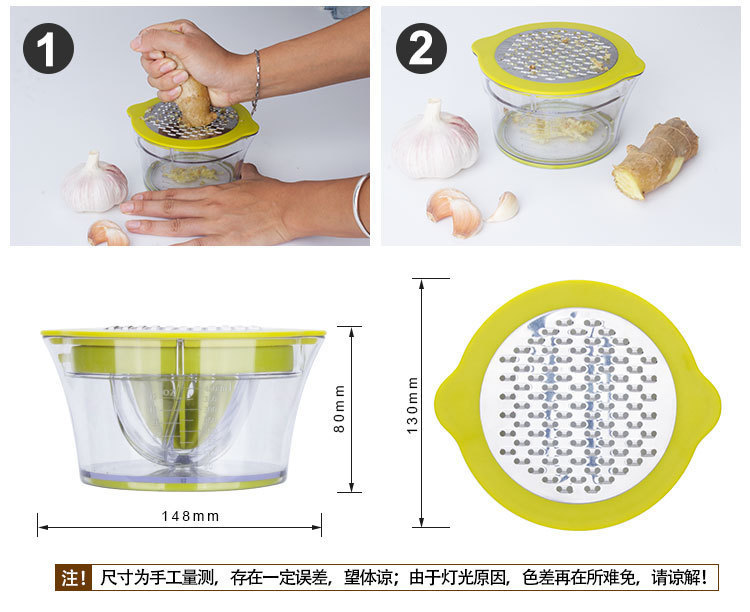 1

2

80mm

130mm

148mm

注! 尺寸为手工量测，存在一定误差，望体谅；由于灯光原因，色差再在所难免，请谅解!