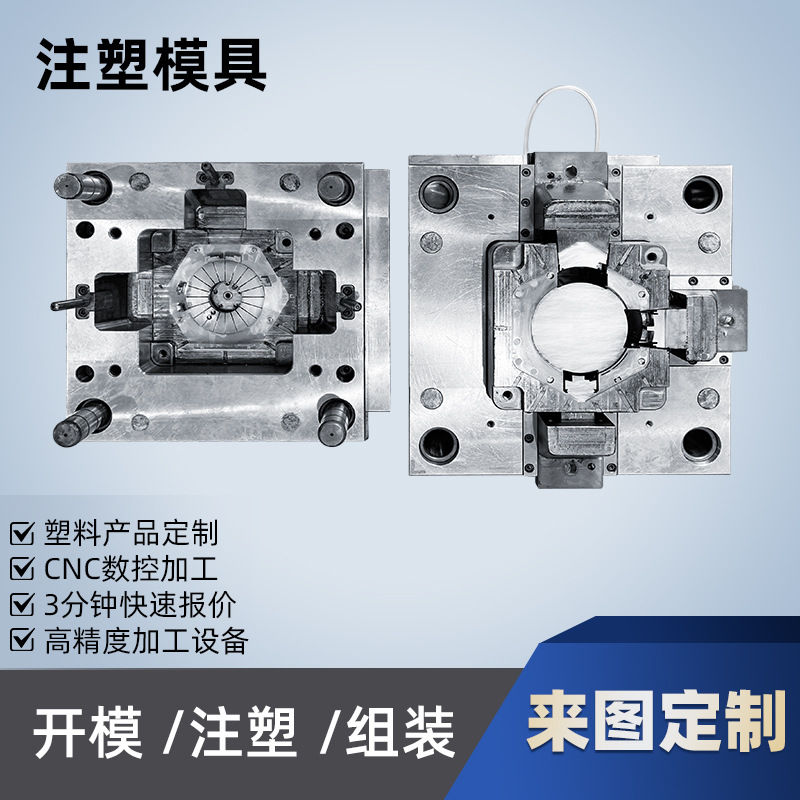 注塑模具

☑ 塑料产品定制
☑ CNC数控加工
☑ 3分钟快速报价
☑ 高精度加工设备

开模 /注塑 /组装

来图定制