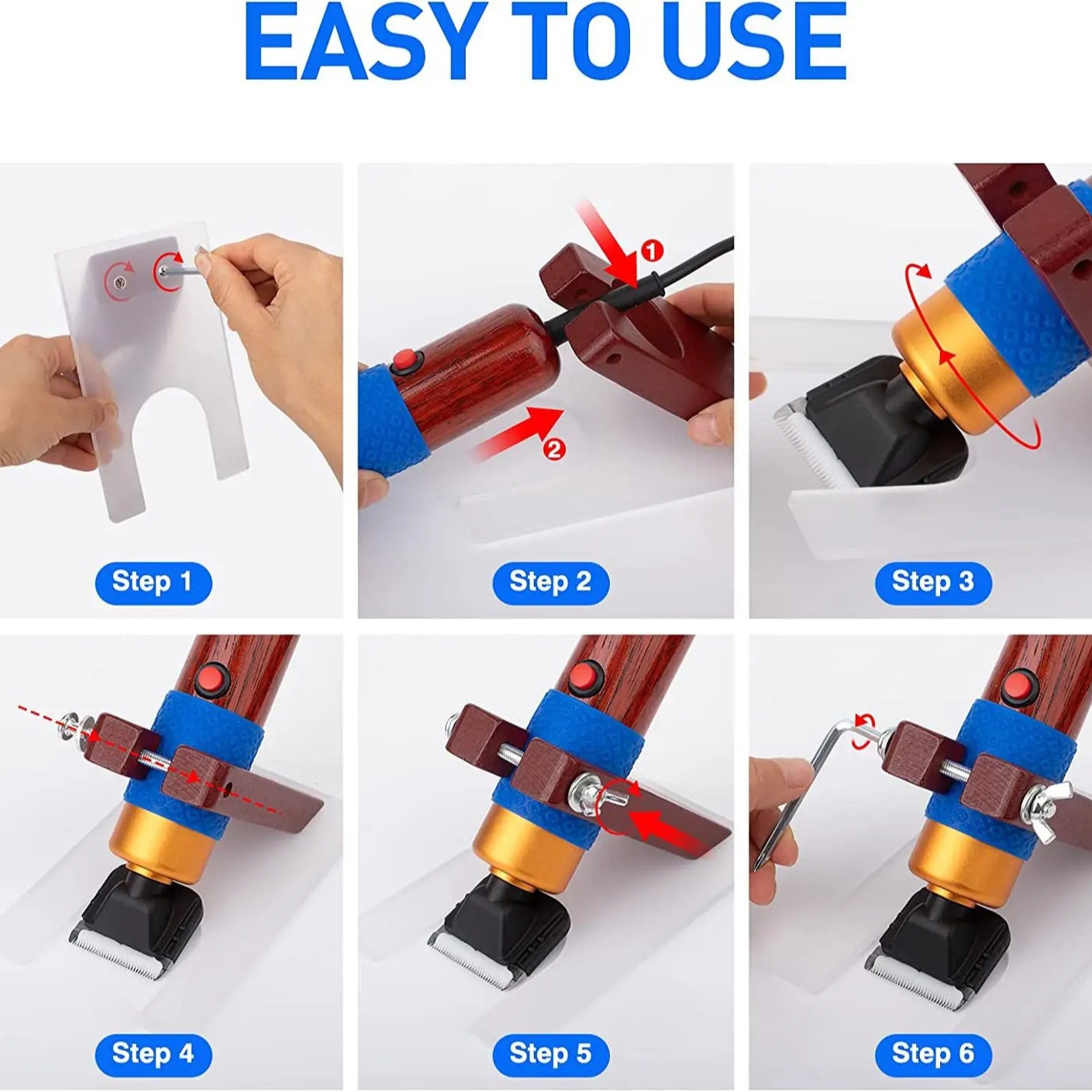 EASY TO USE

1

2

Step 1

Step 2

Step 3

Step 4

Step 5

Step 6