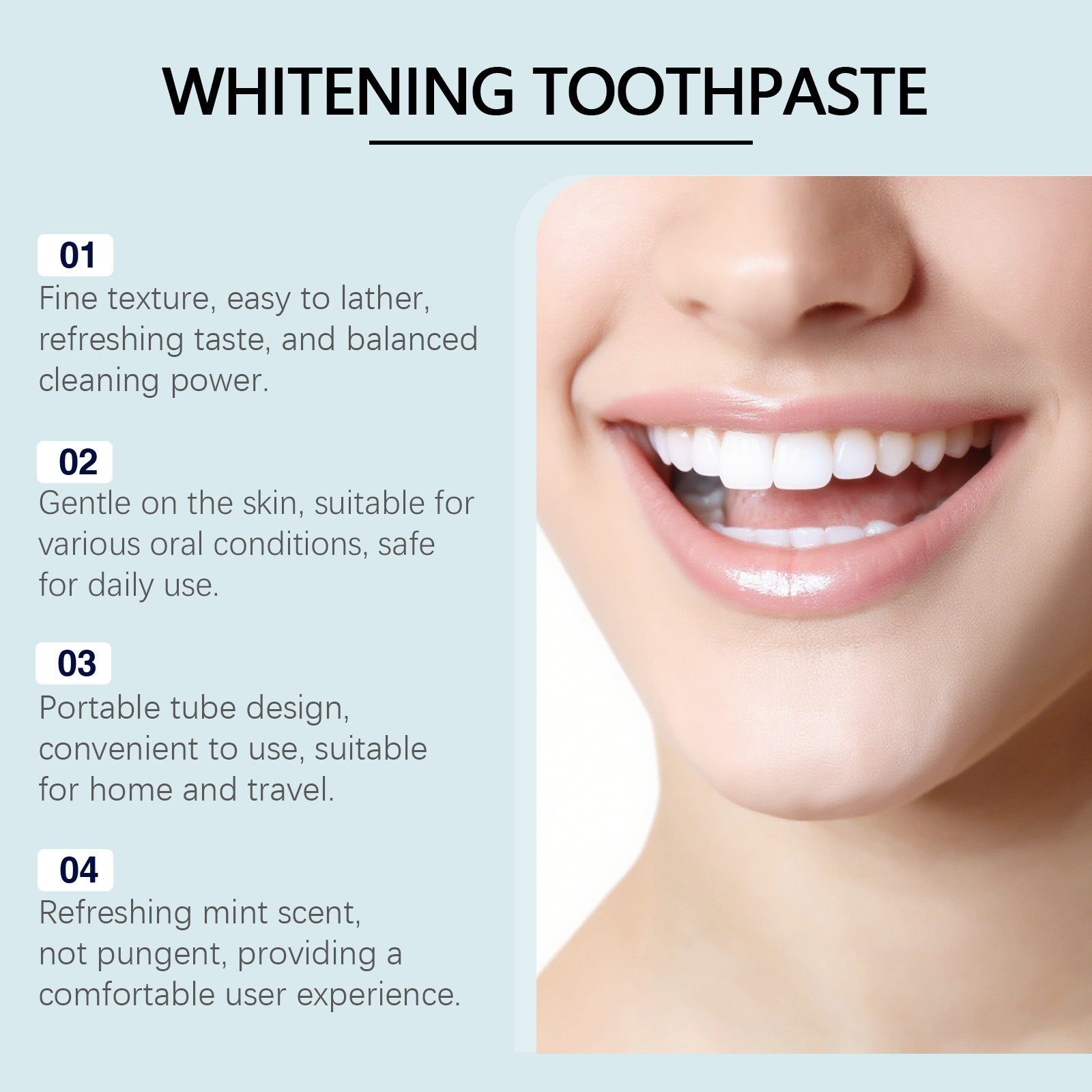 WHITENING TOOTHPASTE

01
Fine texture, easy to lather, refreshing taste, and balanced cleaning power.

02
Gentle on the skin, suitable for various oral conditions, safe for daily use.

03
Portable tube design, convenient to use, suitable for home and travel.

04
Refreshing mint scent, not pungent, providing a comfortable user experience.