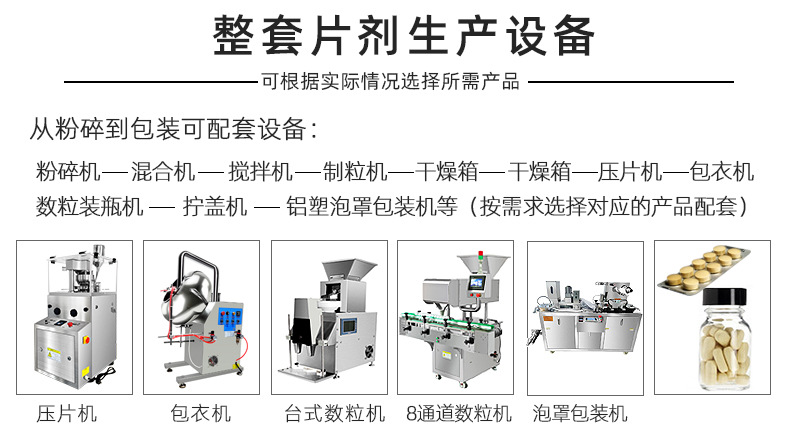 整套片剂生产设备

可根据实际情况选择所需产品

从粉碎到包装可配套设备：

粉碎机—混合机—搅拌机—制粒机—干燥箱—干燥箱—压片机—包衣机 数粒装瓶机 — 拧盖机 — 铝塑泡罩包装机等（按需求选择对应的产品配套）

压片机

包衣机

台式数粒机

8通道数粒机

泡罩包装机