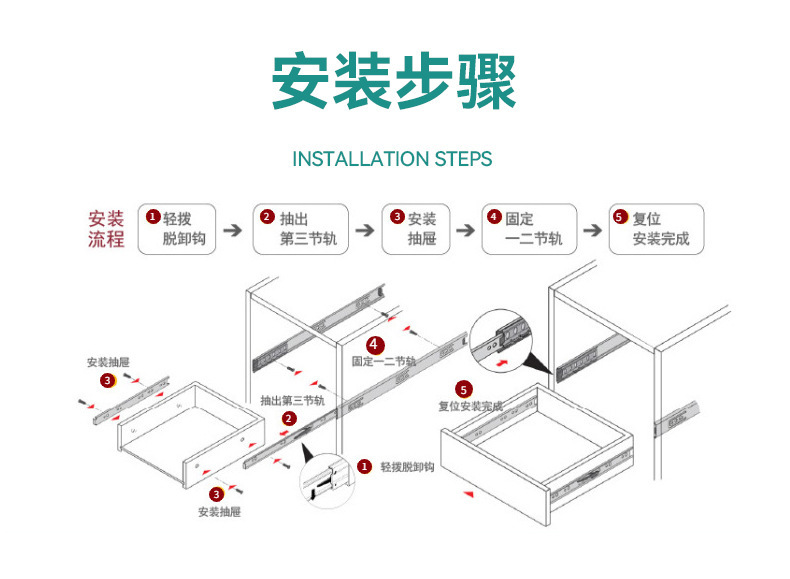 安装步骤

INSTALLATION STEPS

安装流程

1 轻拨脱卸钩

2 抽出第三节轨

3 安装抽屉

4 固定一二节轨

5 复位安装完成

安装抽屉
3

4
固定一二节轨

抽出第三节轨
2

5
复位安装完成

1 轻拨脱卸钩

3
安装抽屉