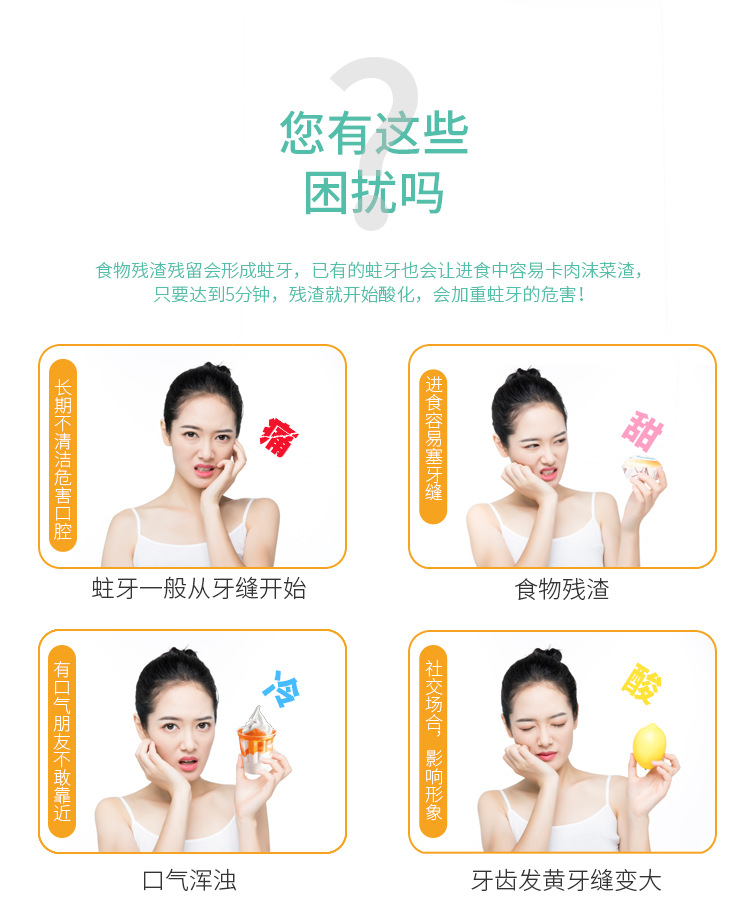 ?

您有这些
困扰吗

食物残渣残留会形成蛀牙，已有的蛀牙也会让进食中容易卡肉沫菜渣，只要达到5分钟，残渣就开始酸化，会加重蛀牙的危害！

长期不清洁危害口腔

痛

蛀牙一般从牙缝开始

进食容易塞牙缝

甜

食物残渣

有口气朋友不敢靠近

冷

口气浑浊

社交场合 影响形象

酸

牙齿发黄牙缝变大