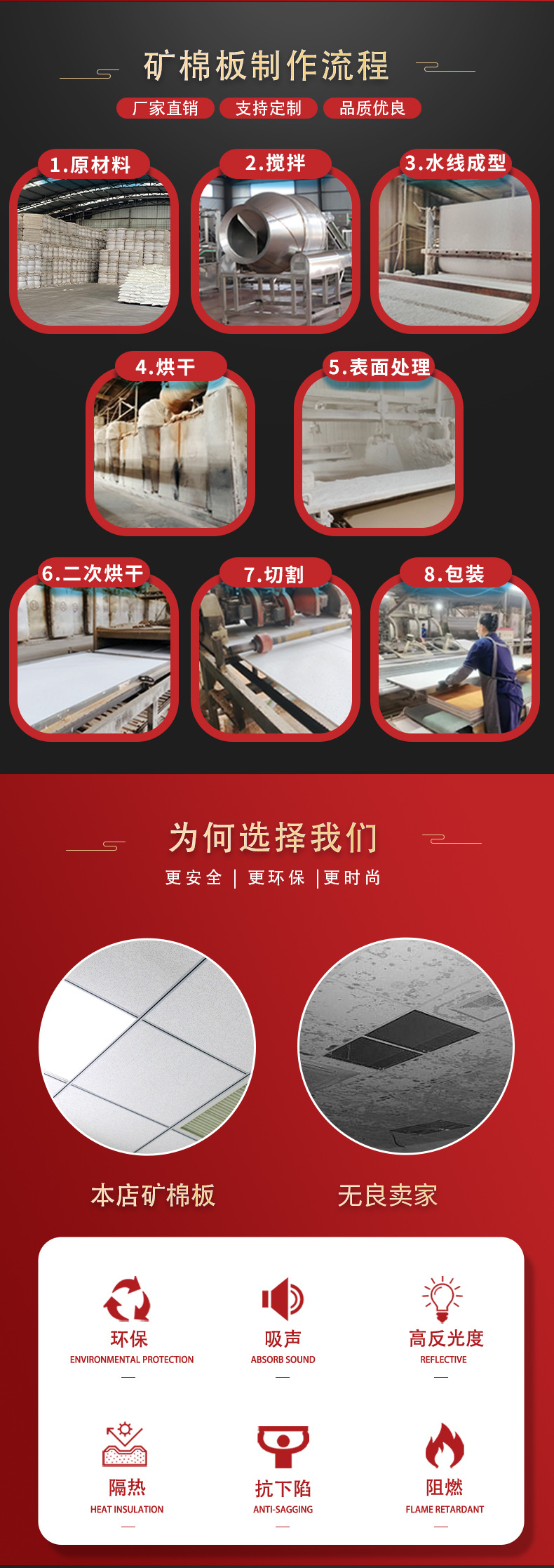 矿棉板制作流程

厂家直销 支持定制 品质优良

1.原材料

2.搅拌

3.水线成型

4.烘干

5.表面处理

6.二次烘干

7.切割

8.包装

为何选择我们

更安全 | 更环保 | 更时尚

本店矿棉板

无良卖家

环保
ENVIRONMENTAL PROTECTION

吸声
ABSORB SOUND

高反光度
REFLECTIVE

隔热
HEAT INSULATION

抗下陷
ANTI-SAGGING

阻燃
FLAME RETARDANT