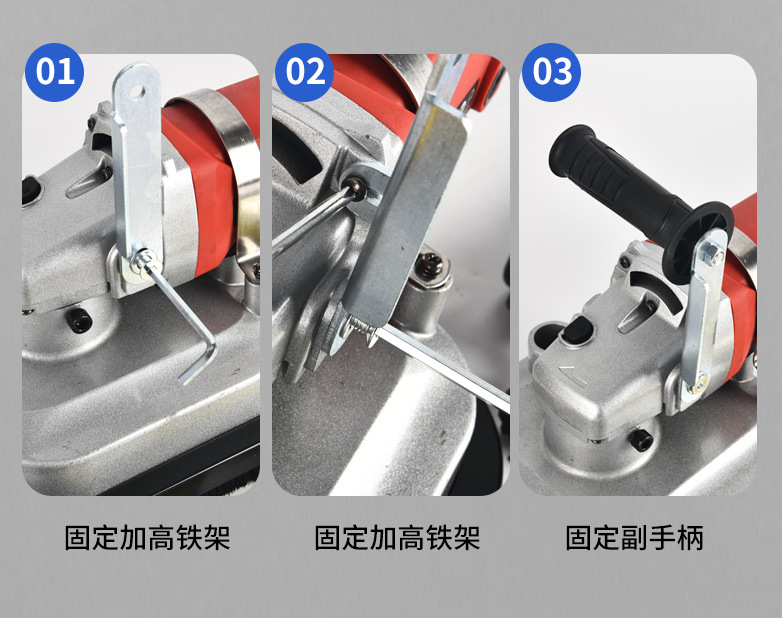 01

02

03

固定加高铁架

固定加高铁架

固定副手柄