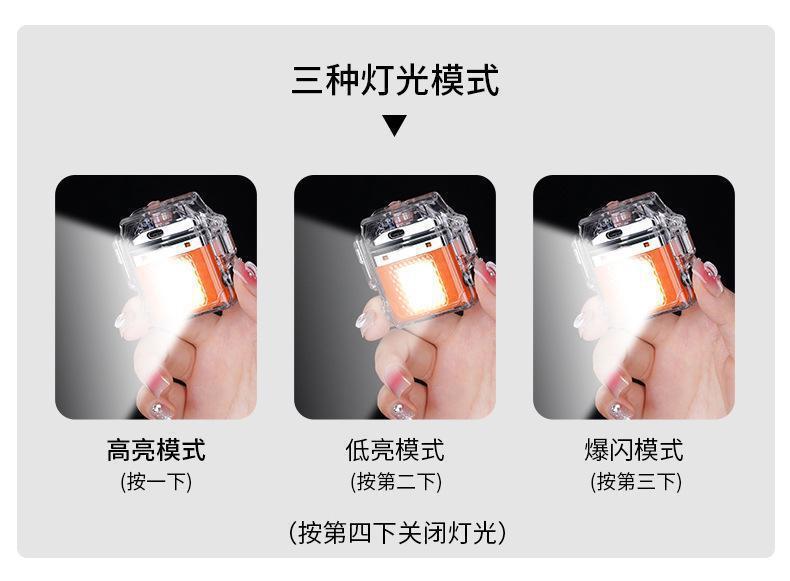 三种灯光模式

▼

高亮模式
(按一下)

低亮模式
(按第二下)

爆闪模式
(按第三下)

(按第四下关闭灯光)