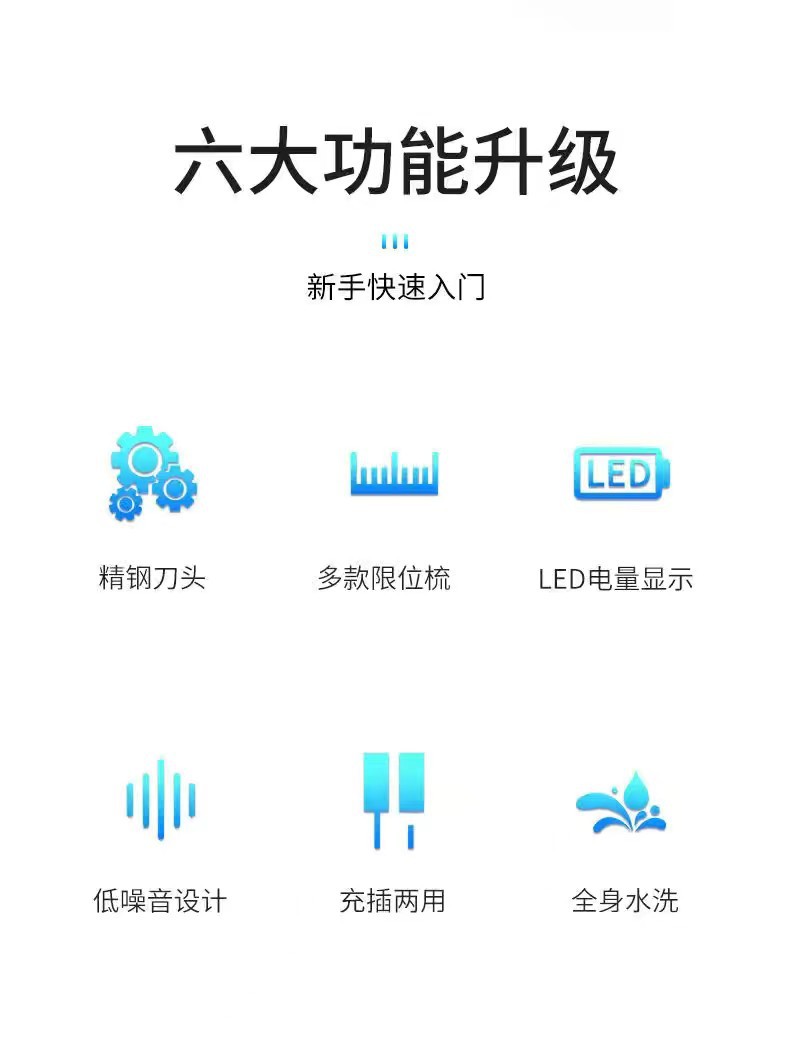 六大功能升级

新手快速入门

LED

精钢刀头

多款限位梳

LED电量显示

低噪音设计

充插两用

全身水洗