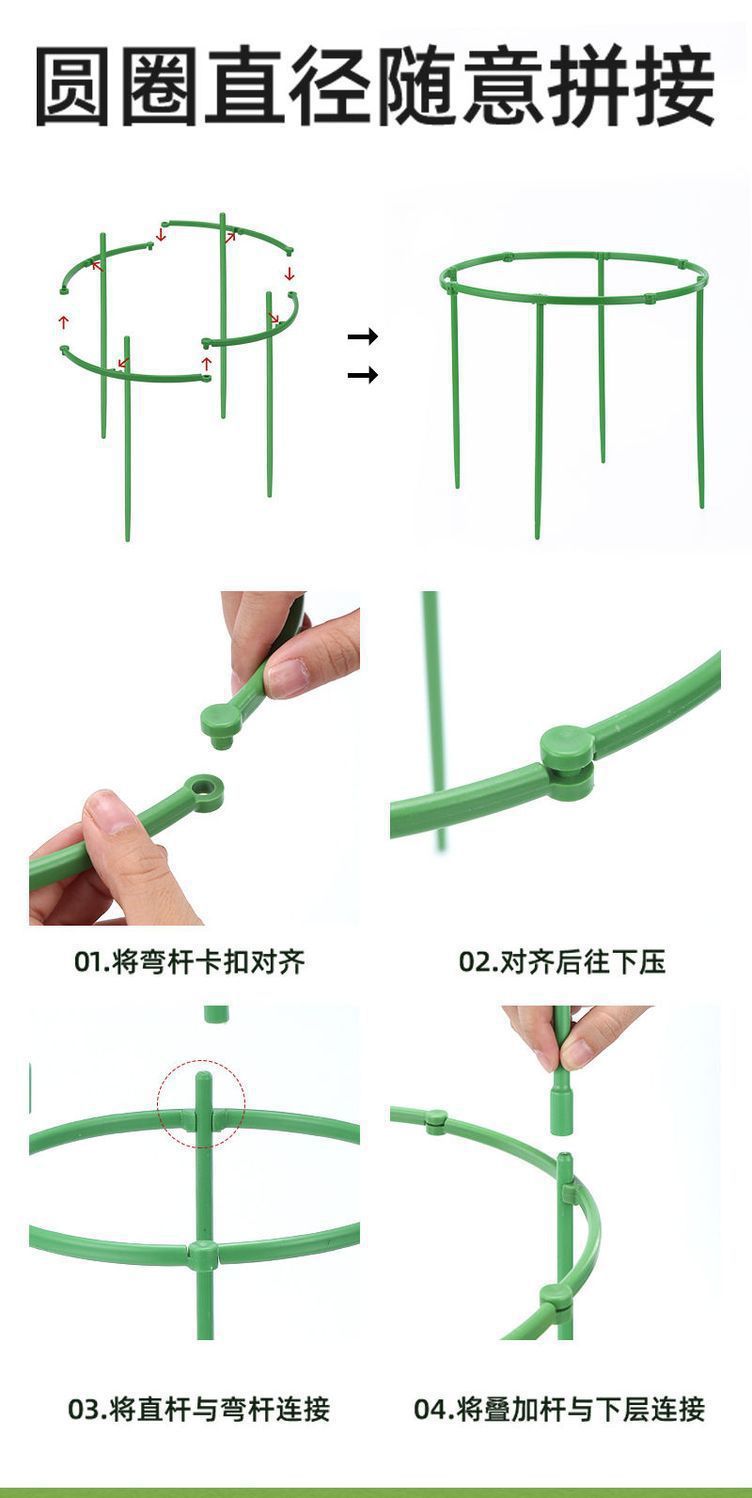 圆圈直径随意拼接

01.将弯杆卡扣对齐

02.对齐后往下压

03.将直杆与弯杆连接

04.将叠加杆与下层连接