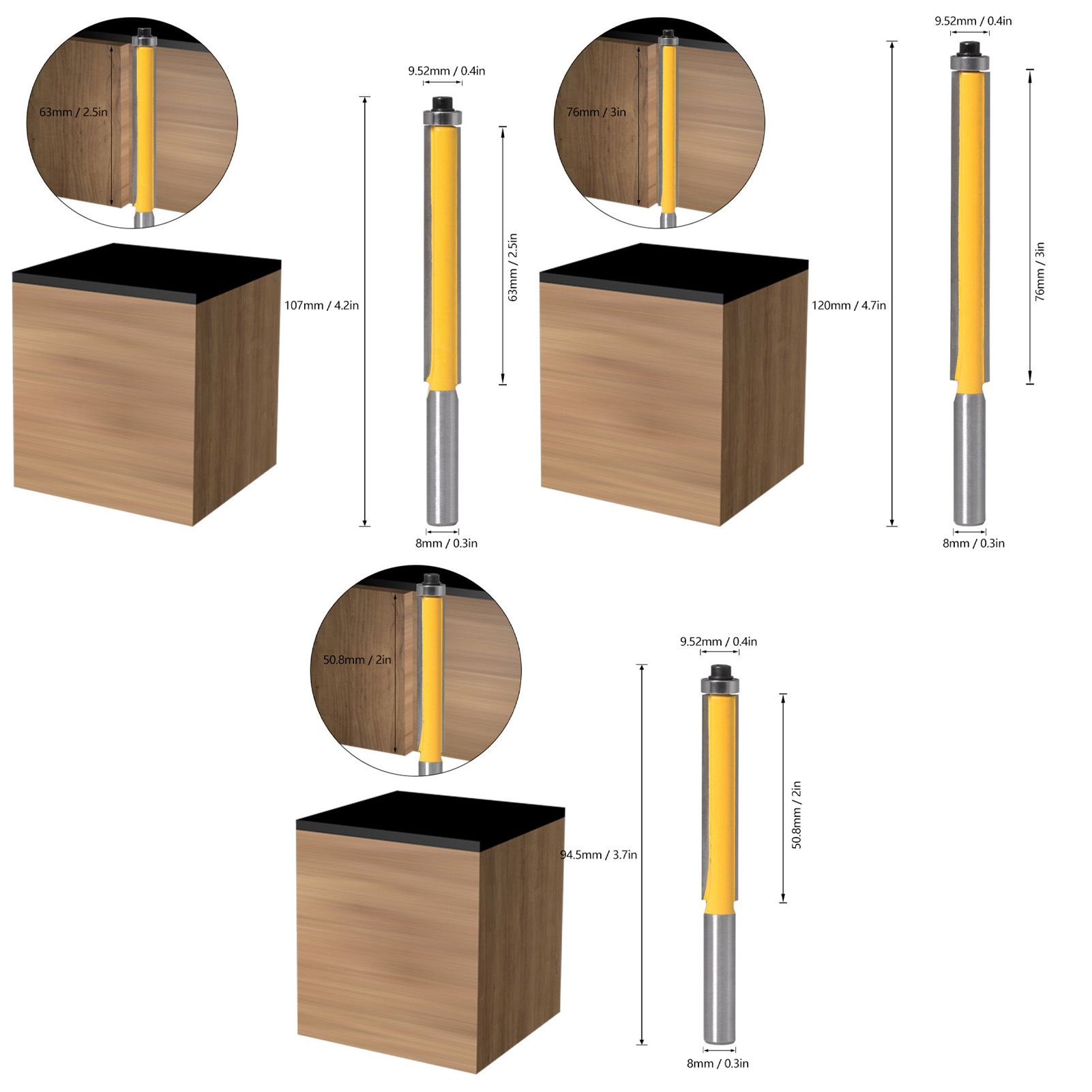 63mm / 2.5in

9.52mm / 0.4in

107mm / 4.2in

63mm / 2.5in

8mm / 0.3in

76mm / 3in

9.52mm / 0.4in

120mm / 4.7in

76mm / 3in

8mm / 0.3in

50.8mm / 2in

9.52mm / 0.4in

94.5mm / 3.7in

50.8mm / 2in

8mm / 0.3in