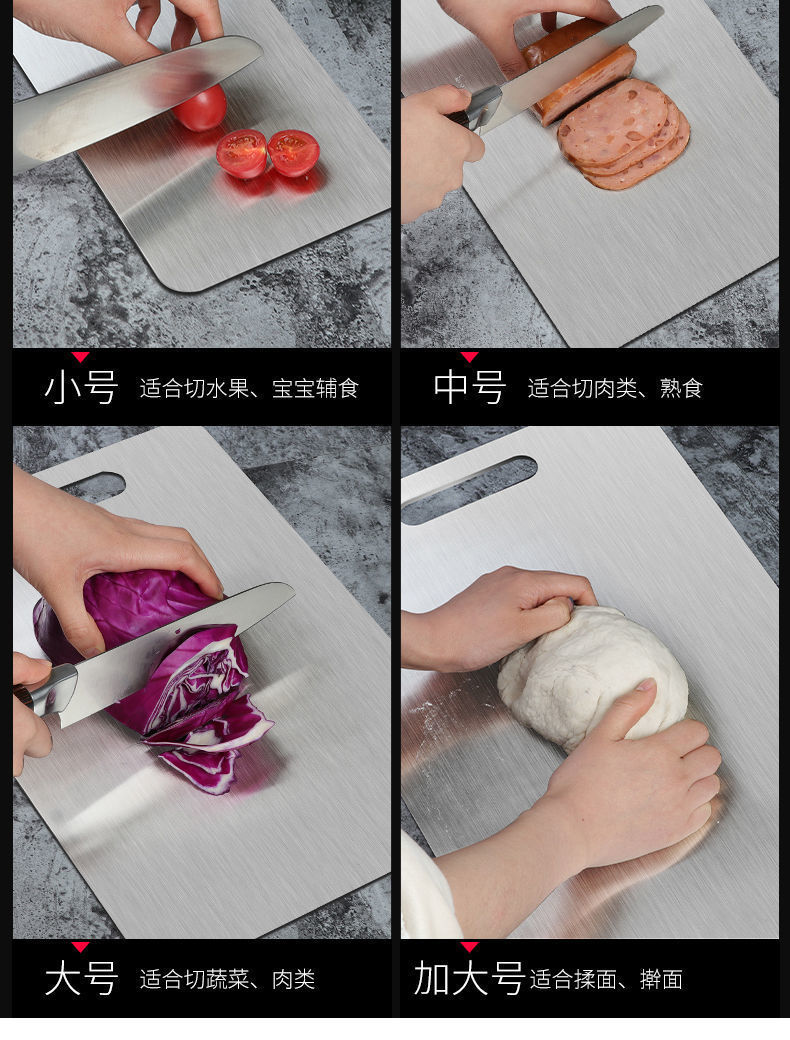 小号 适合切水果、宝宝辅食

中号 适合切肉类、熟食

大号 适合切蔬菜、肉类

加大号 适合揉面、擀面