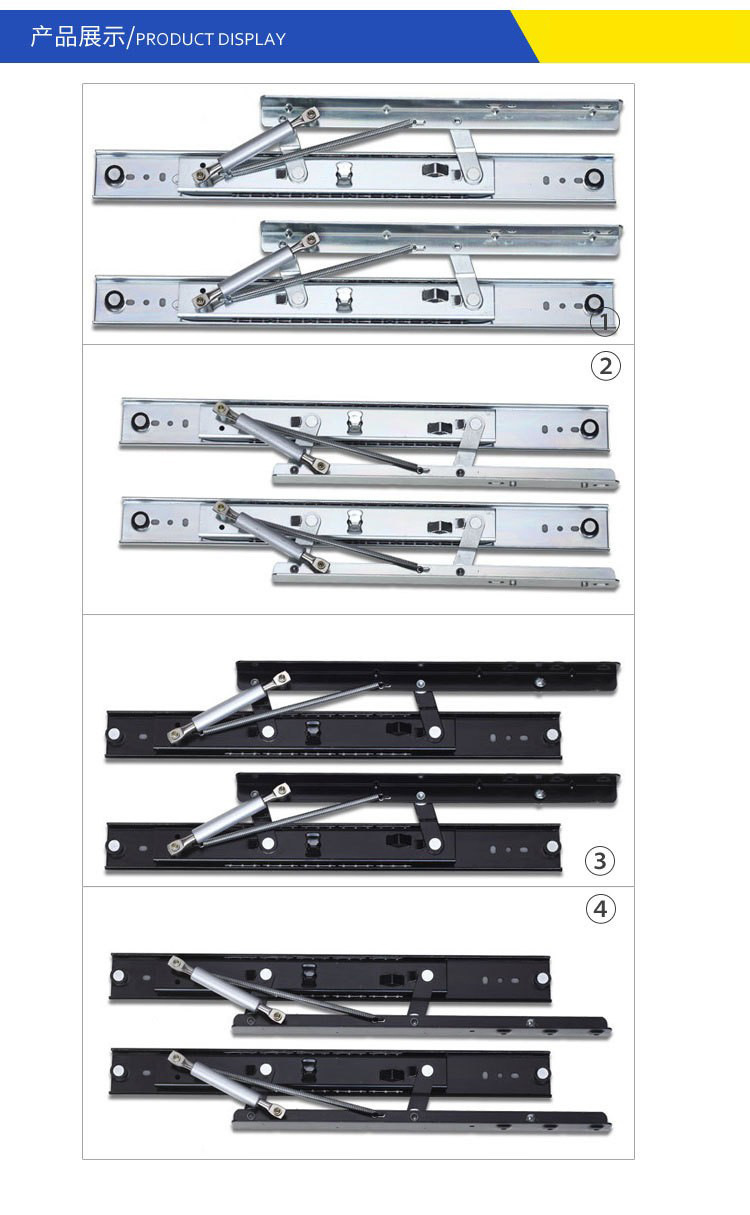 产品展示/PRODUCT DISPLAY

①

②

③

④