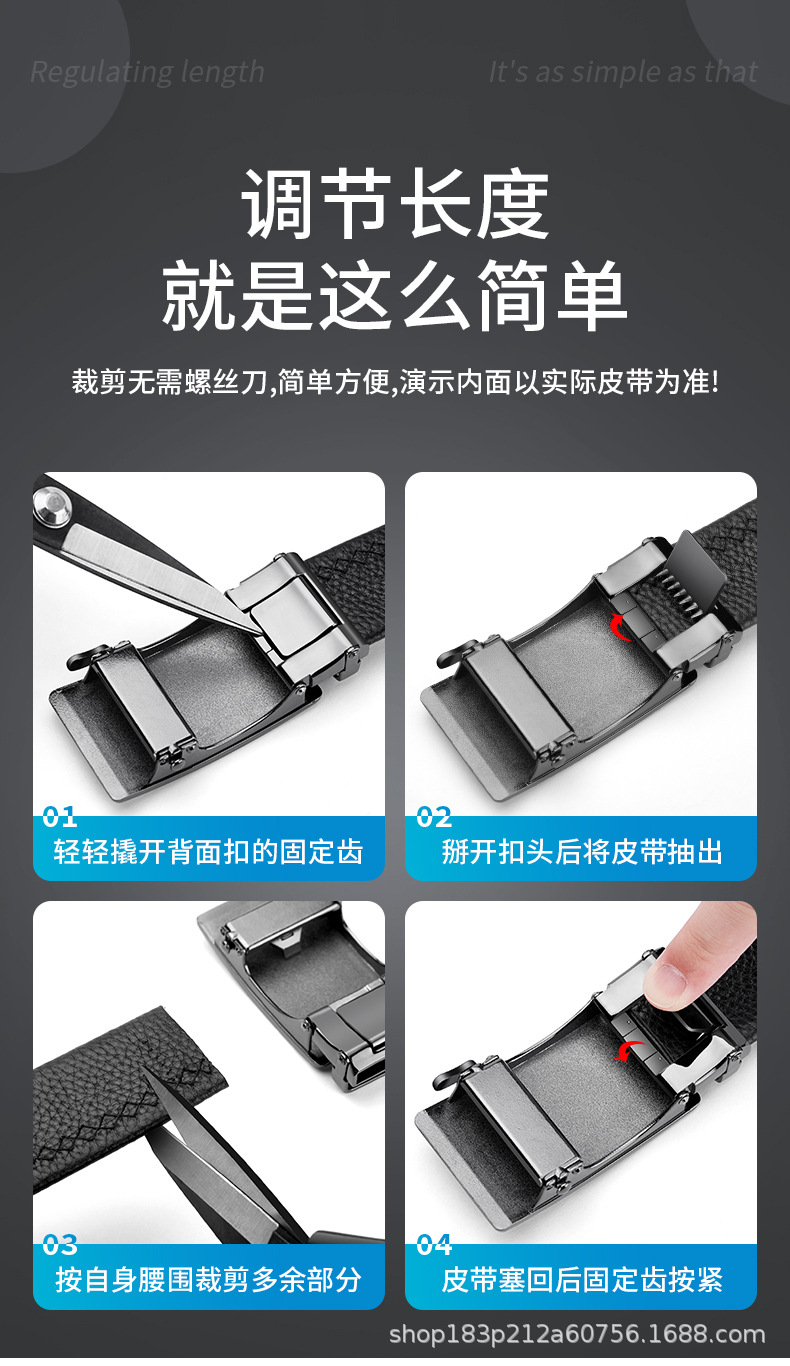 Regulating length

It's as simple as that

调节长度
就是这么简单

裁剪无需螺丝刀,简单方便,演示内面以实际皮带为准!

01
轻轻撬开背面扣的固定齿

02
掰开扣头后将皮带抽出

03
按自身腰围裁剪多余部分

04
皮带塞回后固定齿按紧

shop183p212a60756.1688.com