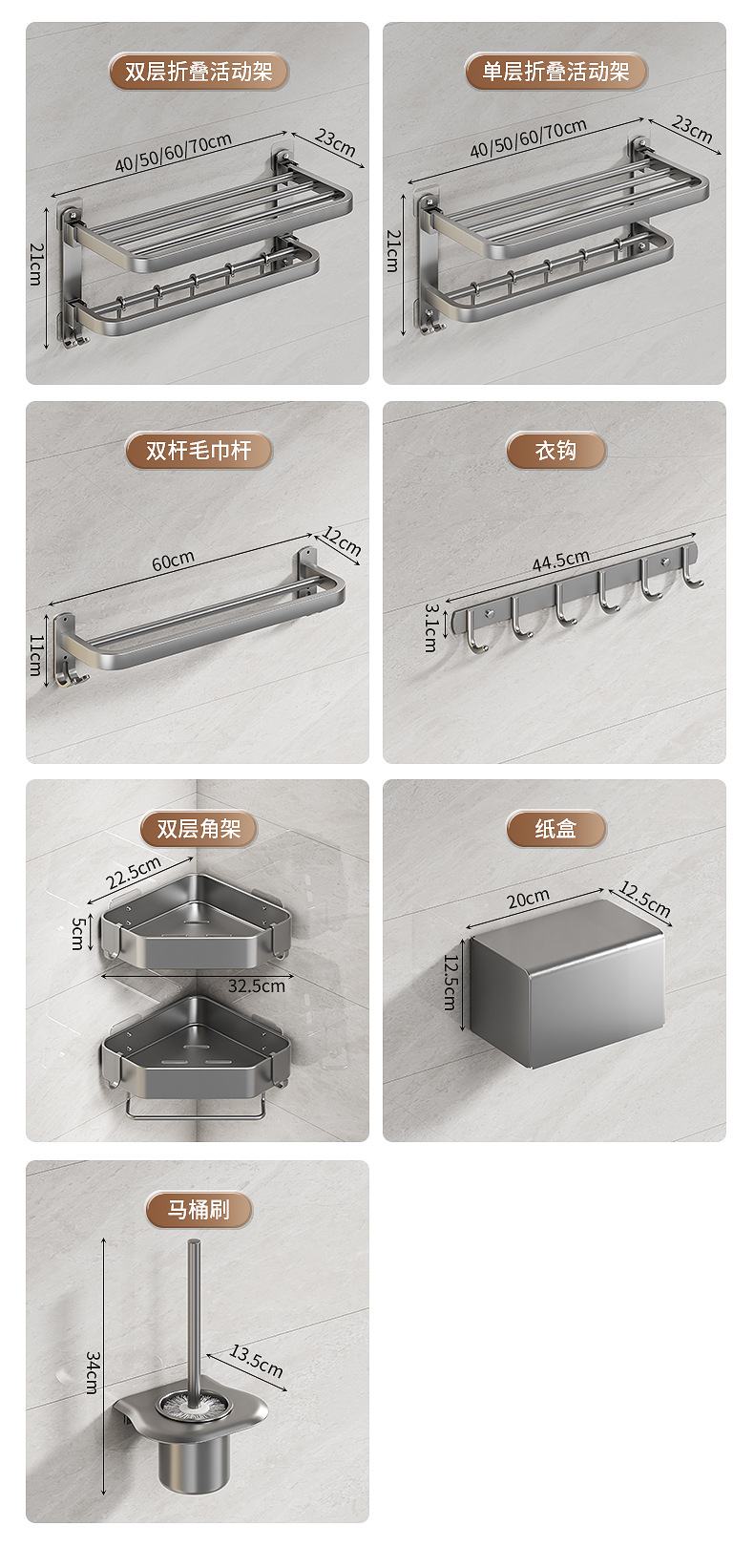 双层折叠活动架

40/50/60/70cm
23cm
21cm

单层折叠活动架

40/50/60/70cm
23cm
21cm

双杆毛巾杆

60cm
12cm
11cm

衣钩

44.5cm
3.1cm

双层角架

22.5cm
5cm
32.5cm

纸盒

20cm
12.5cm
12.5cm

马桶刷

34cm
13.5cm