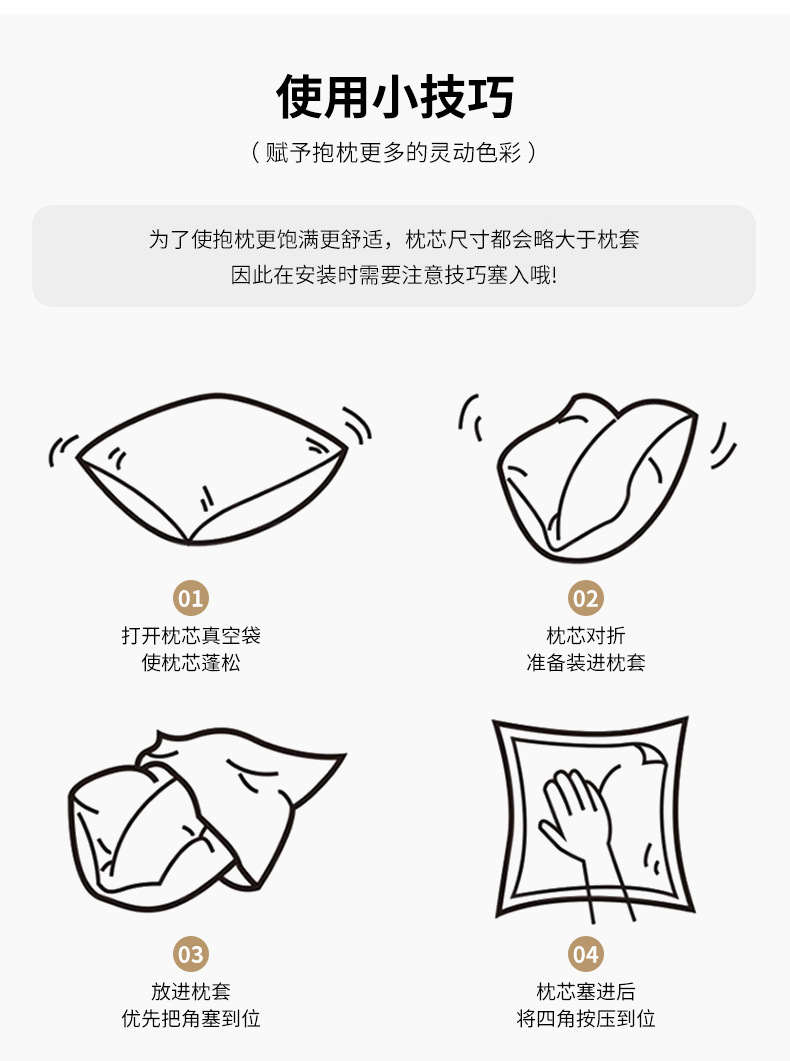 使用小技巧

（赋予抱枕更多的灵动色彩）

为了使抱枕更饱满更舒适，枕芯尺寸都会略大于枕套
因此在安装时需要注意技巧塞入哦!

01
打开枕芯真空袋
使枕芯蓬松

02
枕芯对折
准备装进枕套

03
放进枕套
优先把角塞到位

04
枕芯塞进后
将四角按压到位