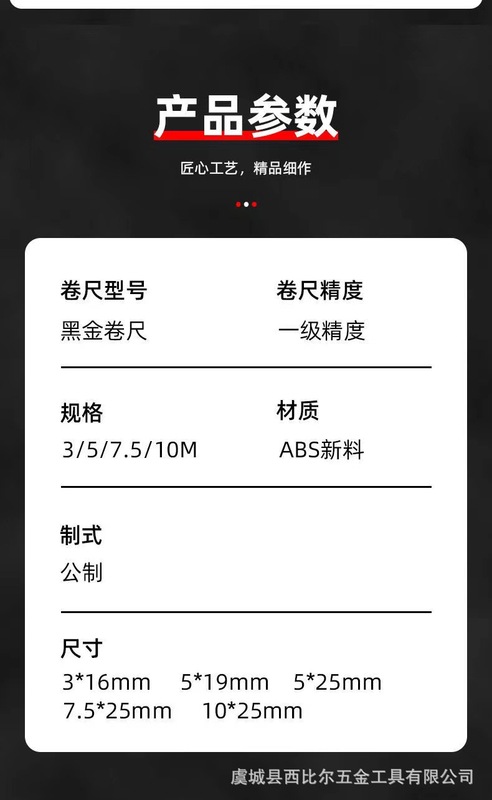 产品参数

匠心工艺，精品细作

卷尺型号
黑金卷尺

卷尺精度
一级精度

规格
3/5/7.5/10M

材质
ABS新料

制式
公制

尺寸
3*16mm 5*19mm 5*25mm
7.5*25mm 10*25mm

虞城县西比尔五金工具有限公司