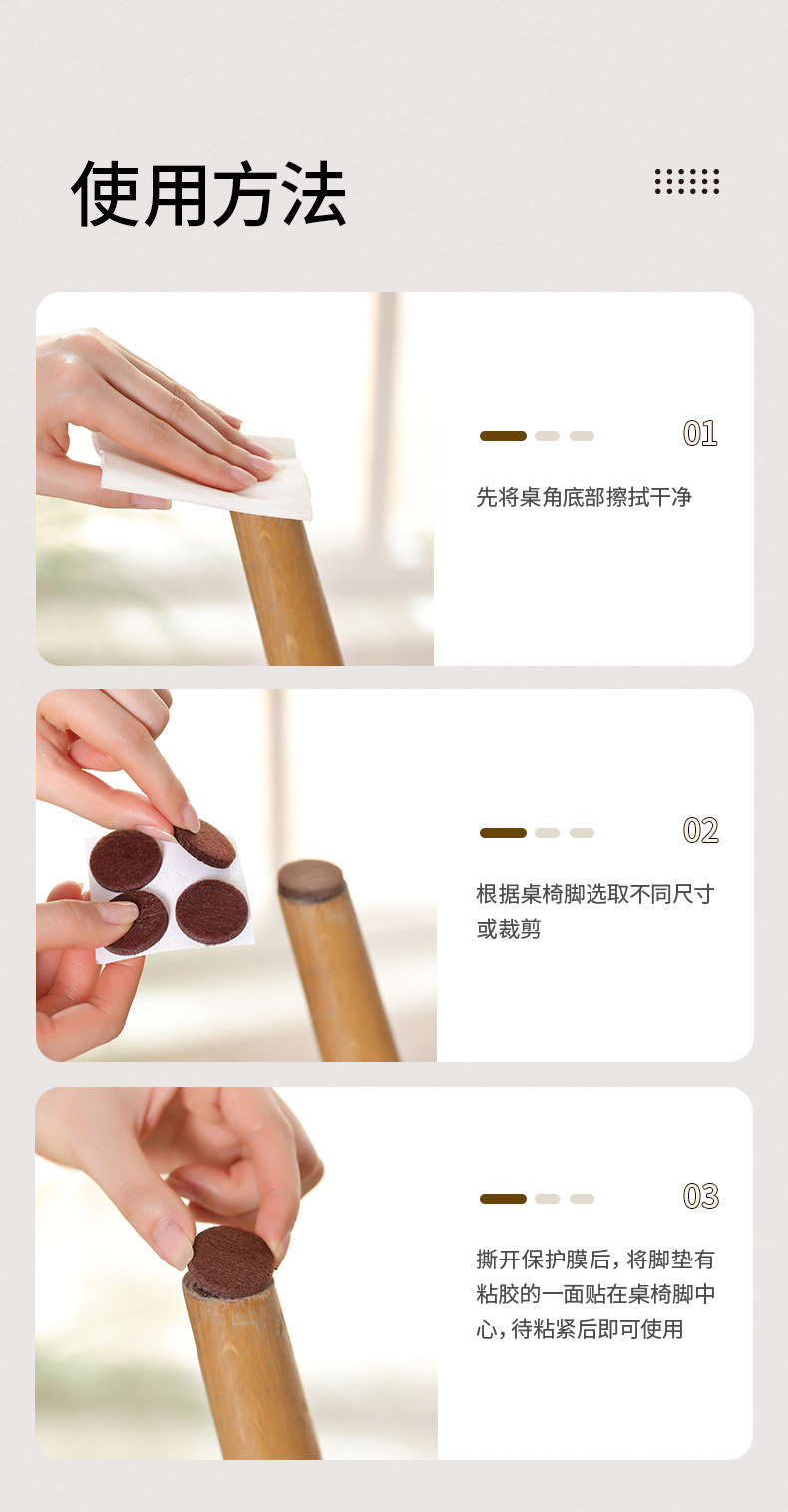 使用方法

01

先将桌角底部擦拭干净

02

根据桌椅脚选取不同尺寸或裁剪

03

撕开保护膜后，将脚垫有粘胶的一面贴在桌椅脚中心，待粘紧后即可使用