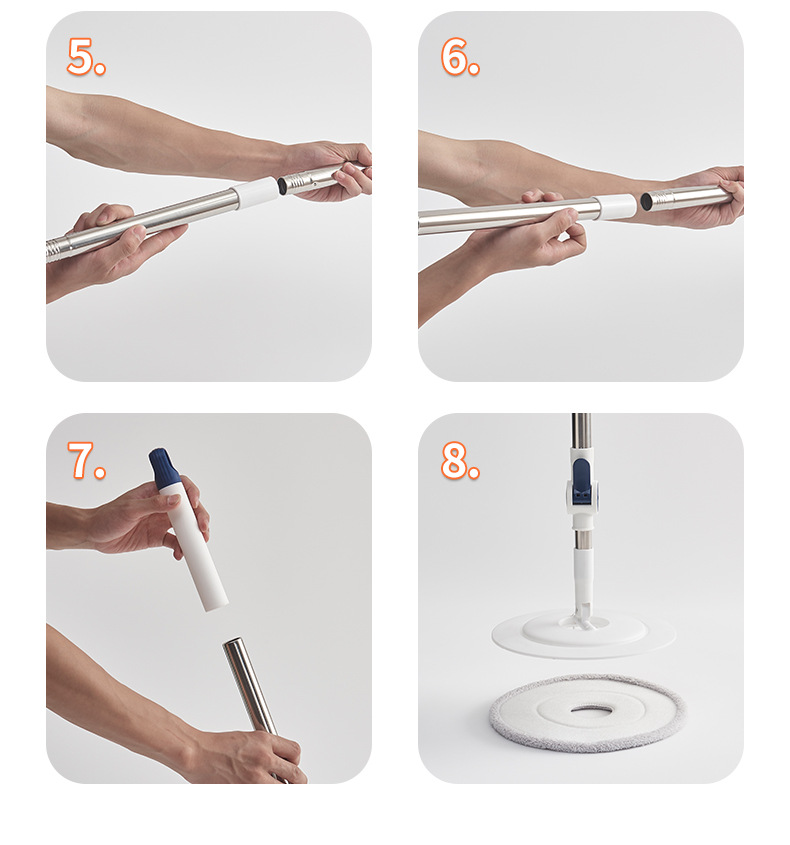 5.

6.

7.

8.