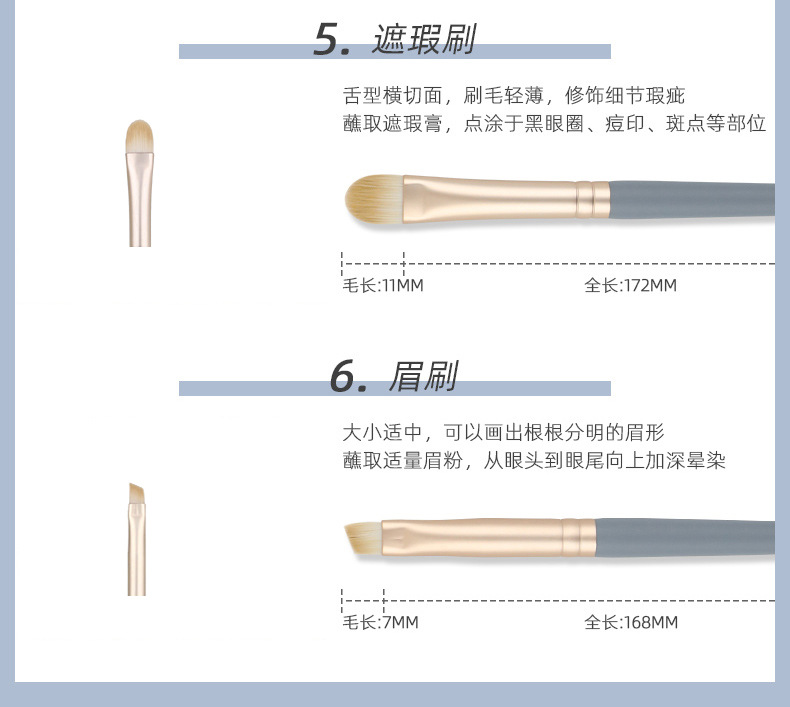 5. 遮瑕刷

舌型横切面，刷毛轻薄，修饰细节瑕疵
蘸取遮瑕膏，点涂于黑眼圈、痘印、斑点等部位

毛长:11MM
全长:172MM

6. 眉刷

大小适中，可以画出根根分明的眉形
蘸取适量眉粉，从眼头到眼尾向上加深晕染

毛长:7MM
全长:168MM