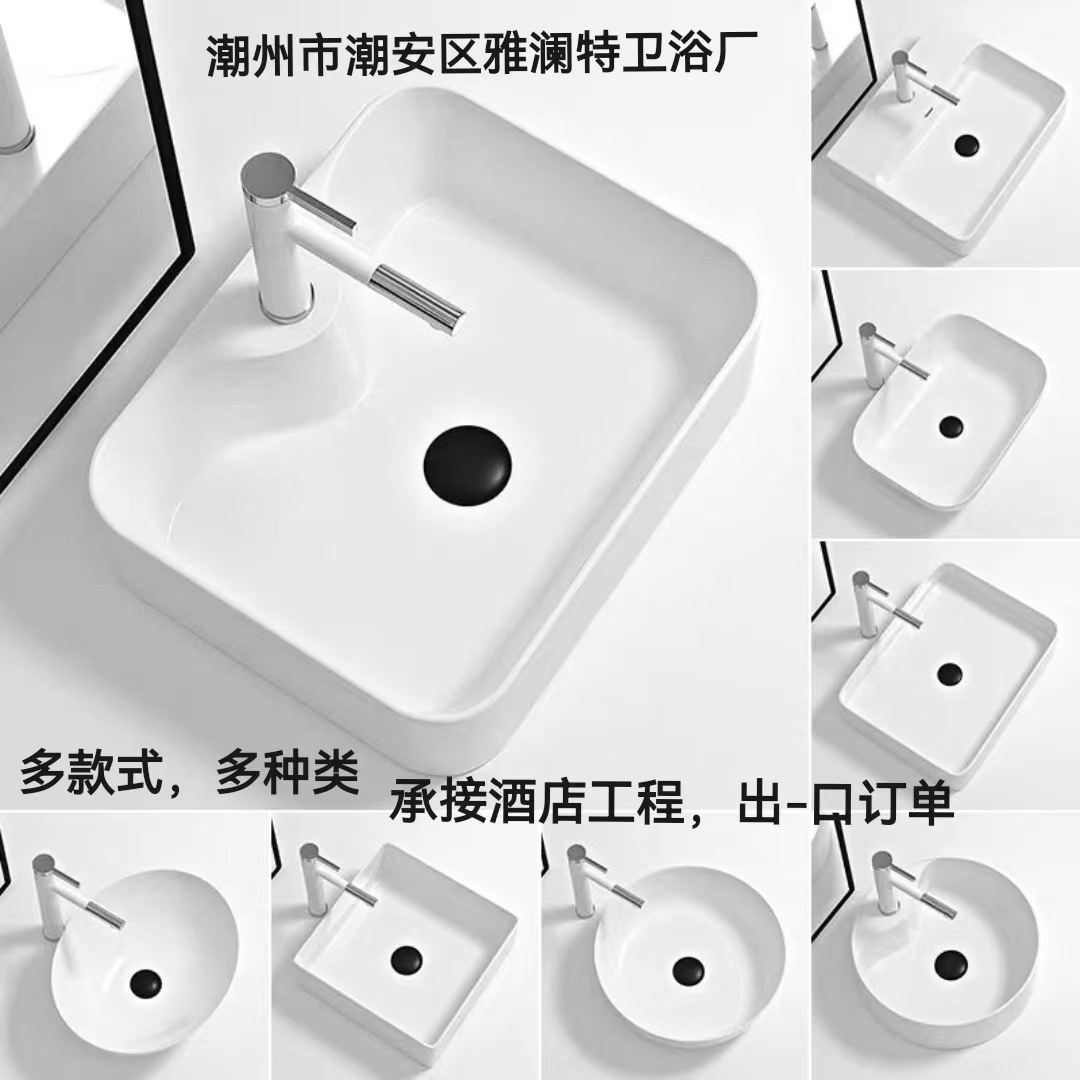 潮州市潮安区雅澜特卫浴厂

多款式，多种类

承接酒店工程，出-口订单