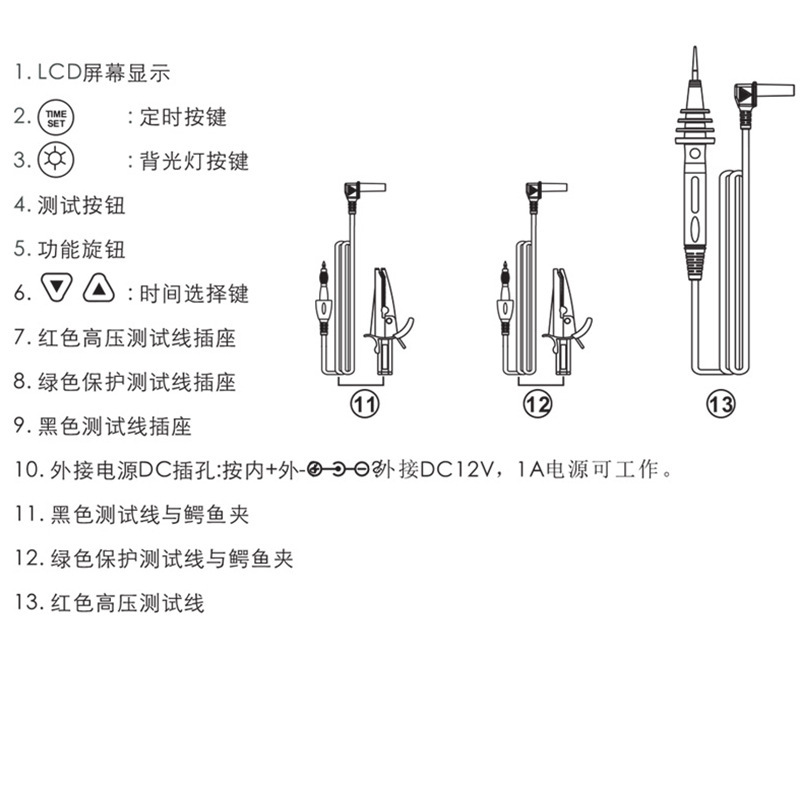 1. LCD屏幕显示

2. TIME SET ：定时按键

3. ：背光灯按键

4. 测试按钮

5. 功能旋钮

6. ：时间选择键

7. 红色高压测试线插座

8. 绿色保护测试线插座

9. 黑色测试线插座

10. 外接电源DC插孔:按内+外- 外接DC12V，1A电源可工作。

11. 黑色测试线与鳄鱼夹

12. 绿色保护测试线与鳄鱼夹

13. 红色高压测试线

11

12

13