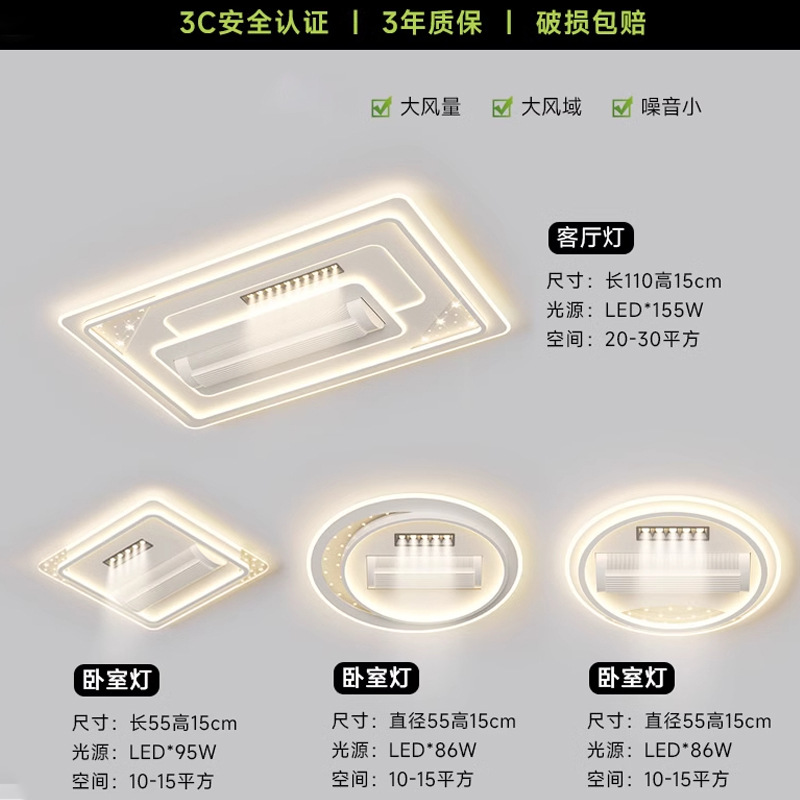 3C安全认证 | 3年质保 | 破损包赔

大风量 大风域 噪音小

客厅灯
尺寸：长110高15cm
光源：LED*155W
空间：20-30平方

卧室灯
尺寸：长55高15cm
光源：LED*95W
空间：10-15平方

卧室灯
尺寸：直径55高15cm
光源：LED*86W
空间：10-15平方

卧室灯
尺寸：直径55高15cm
光源：LED*86W
空间：10-15平方