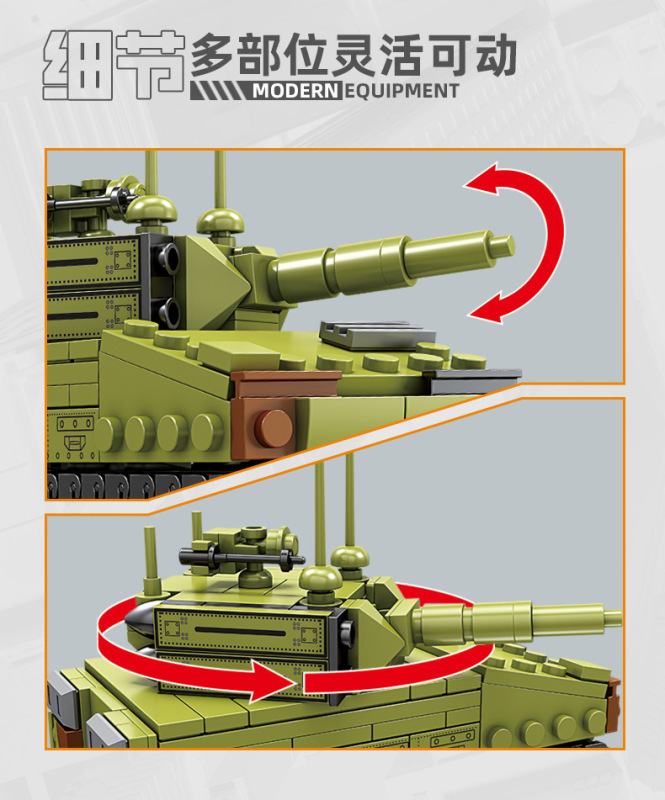 细节 多部位灵活可动
MODERN EQUIPMENT