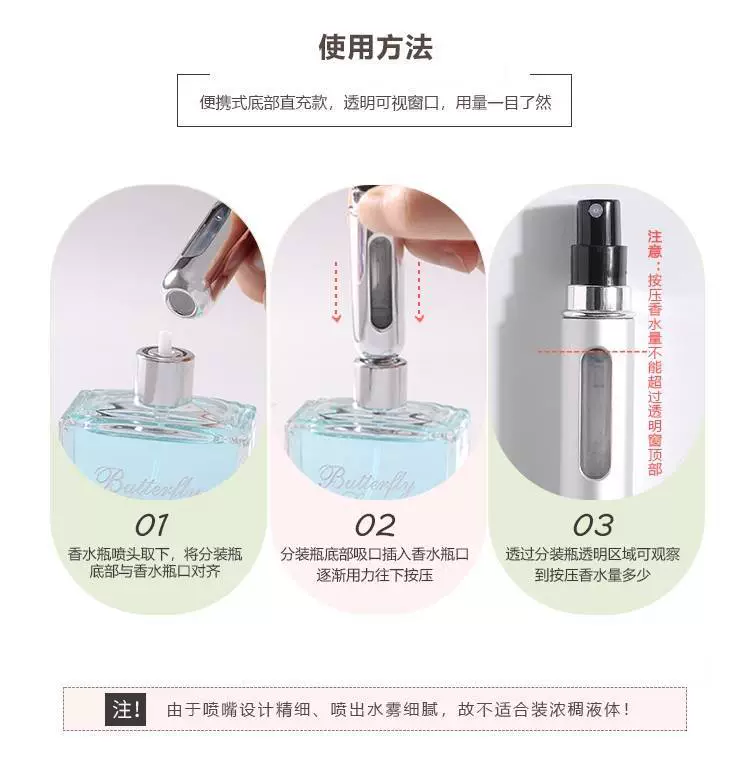 使用方法

便携式底部直充款，透明可视窗口，用量一目了然

Butterfly

01

香水瓶喷头取下，将分装瓶底部与香水瓶口对齐

Butterfly

02

分装瓶底部吸口插入香水瓶口逐渐用力往下按压

注意：按压香水量不能超过透明窗顶部

03

透过分装瓶透明区域可观察到按压香水量多少

注！ 由于喷嘴设计精细、喷出水雾细腻，故不适合装浓稠液体！