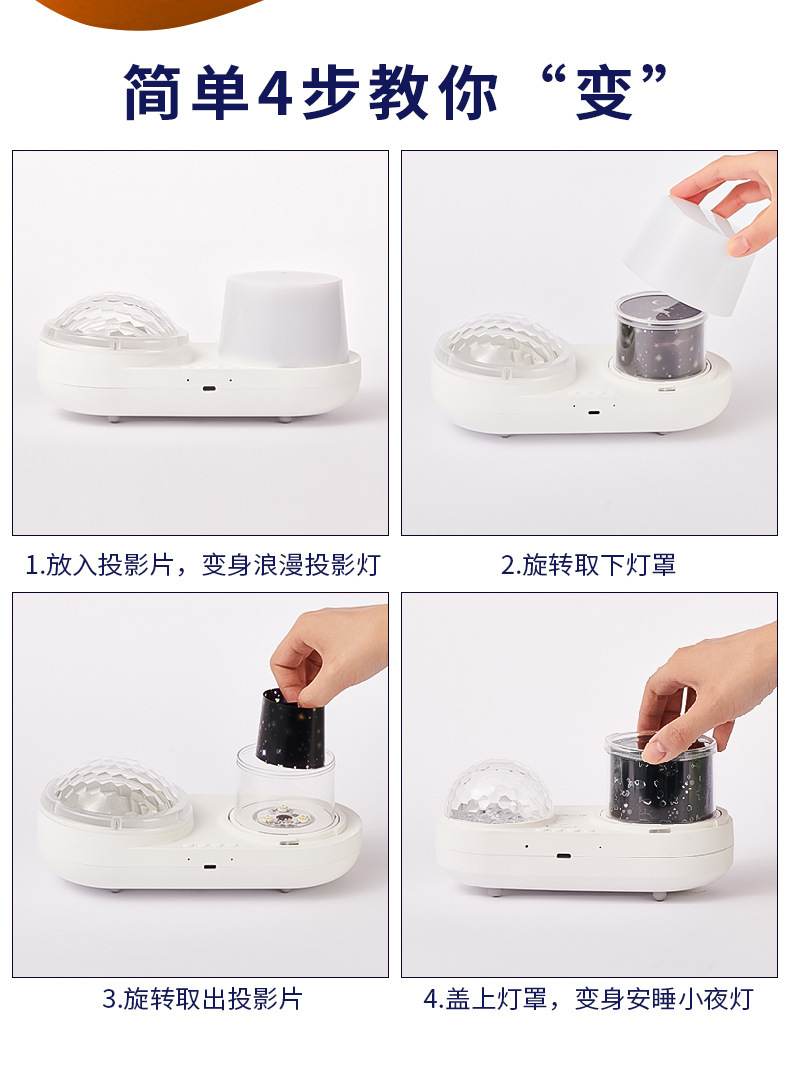 简单4步教你“变”

1.放入投影片，变身浪漫投影灯

2.旋转取下灯罩

3.旋转取出投影片

4.盖上灯罩，变身安睡小夜灯