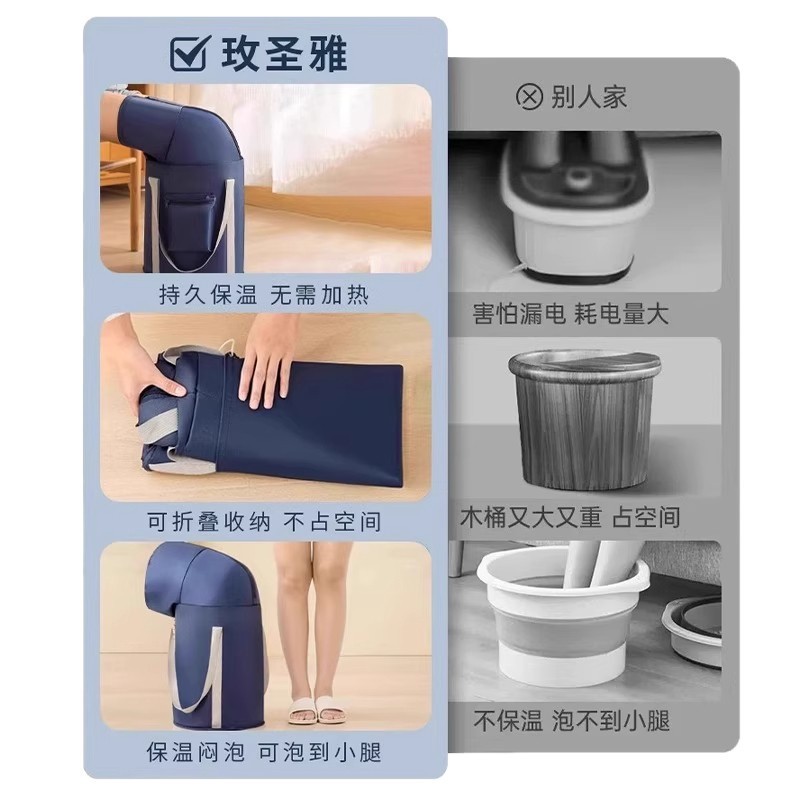 玫圣雅

持久保温 无需加热

可折叠收纳 不占空间

保温闷泡 可泡到小腿

别人家

害怕漏电 耗电量大

木桶又大又重 占空间

不保温 泡不到小腿